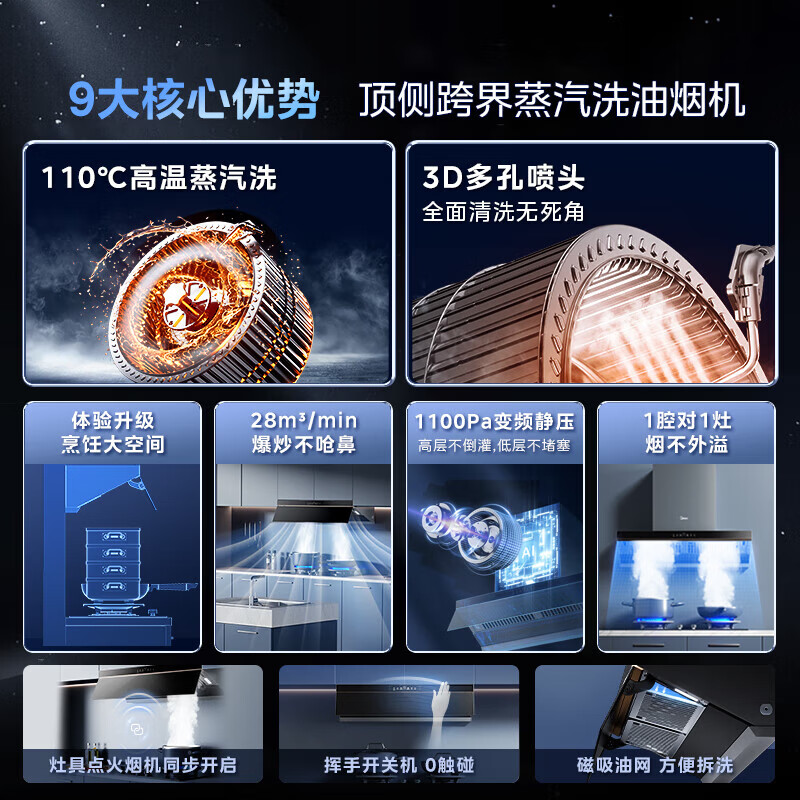 9大核心优势 顶侧跨界蒸汽洗油烟机

110℃高温蒸汽洗

3D多孔喷头
全面清洗无死角

体验升级
烹饪大空间

28m³/min
爆炒不呛鼻

1100Pa变频静压
高层不倒灌,低层不堵塞

AI

1腔对1灶
烟不外溢

灶具点火烟机同步开启

挥手开关机 0触碰

磁吸油网 方便拆洗