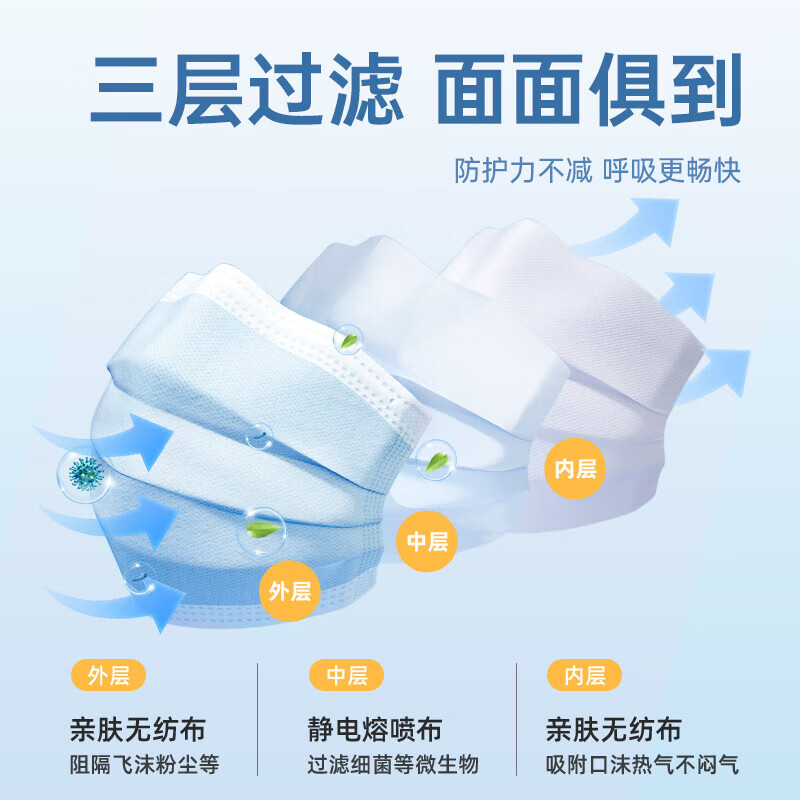 三层过滤 面面俱到

防护力不减 呼吸更畅快

内层

中层

外层

外层
亲肤无纺布
阻隔飞沫粉尘等

中层
静电熔喷布
过滤细菌等微生物

内层
亲肤无纺布
吸附口沫热气不闷气