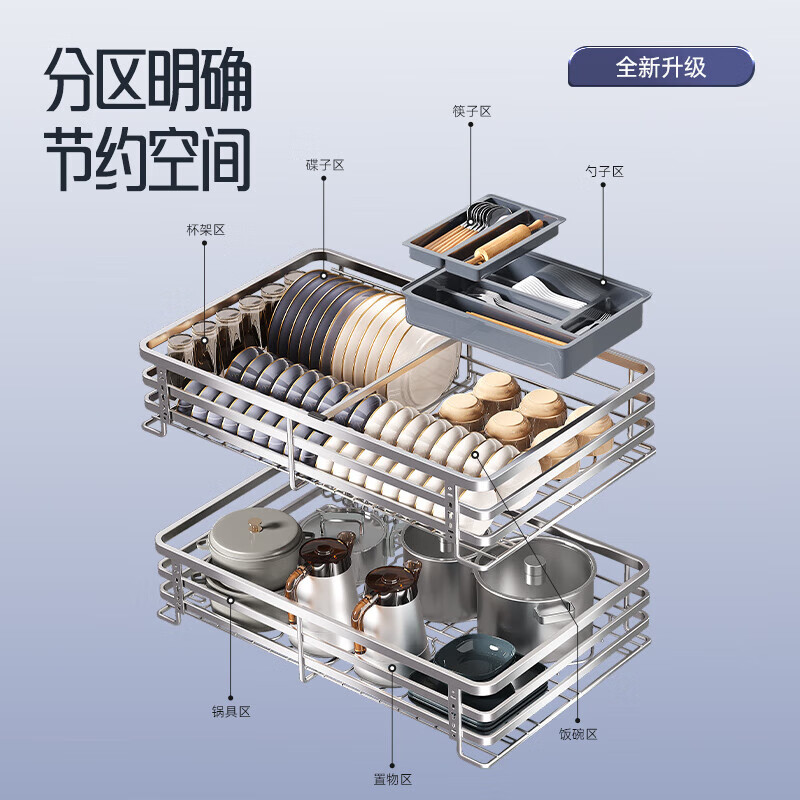 分区明确
节约空间

全新升级

筷子区

碟子区

勺子区

杯架区

锅具区

饭碗区

置物区