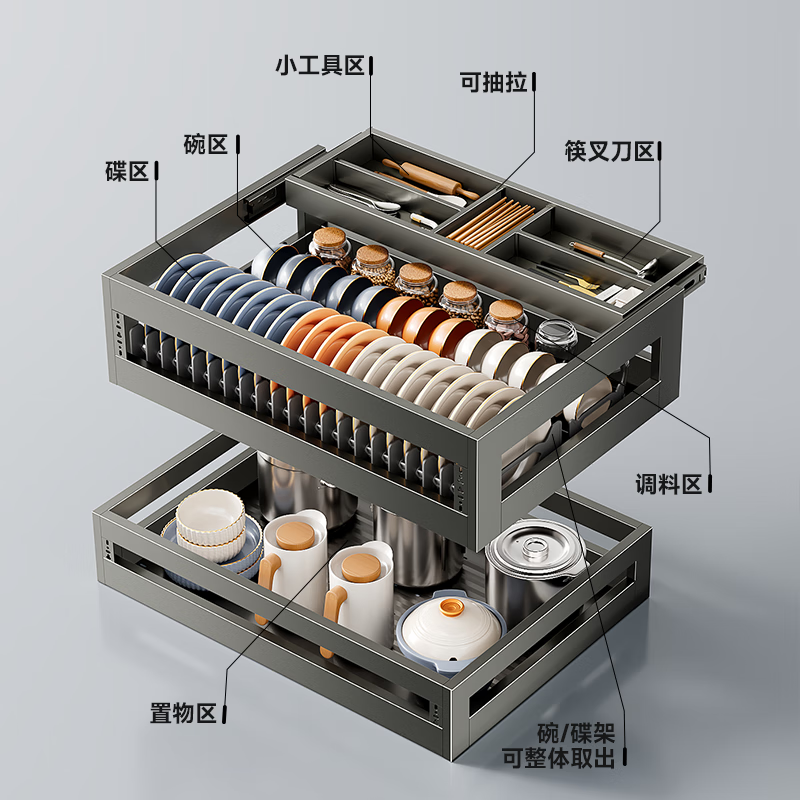 小工具区

可抽拉

碗区

筷叉刀区

碟区

调料区

置物区

碗/碟架
可整体取出