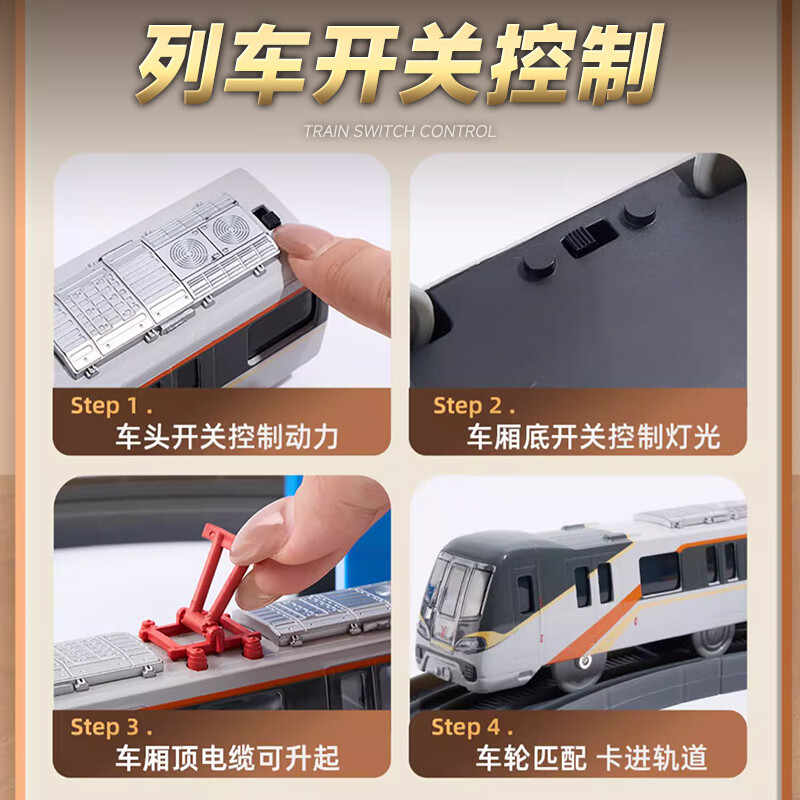 列车开关控制

TRAIN SWITCH CONTROL

Step 1 .
车头开关控制动力

Step 2 .
车厢底开关控制灯光

Step 3 .
车厢顶电缆可升起

Step 4 .
车轮匹配 卡进轨道