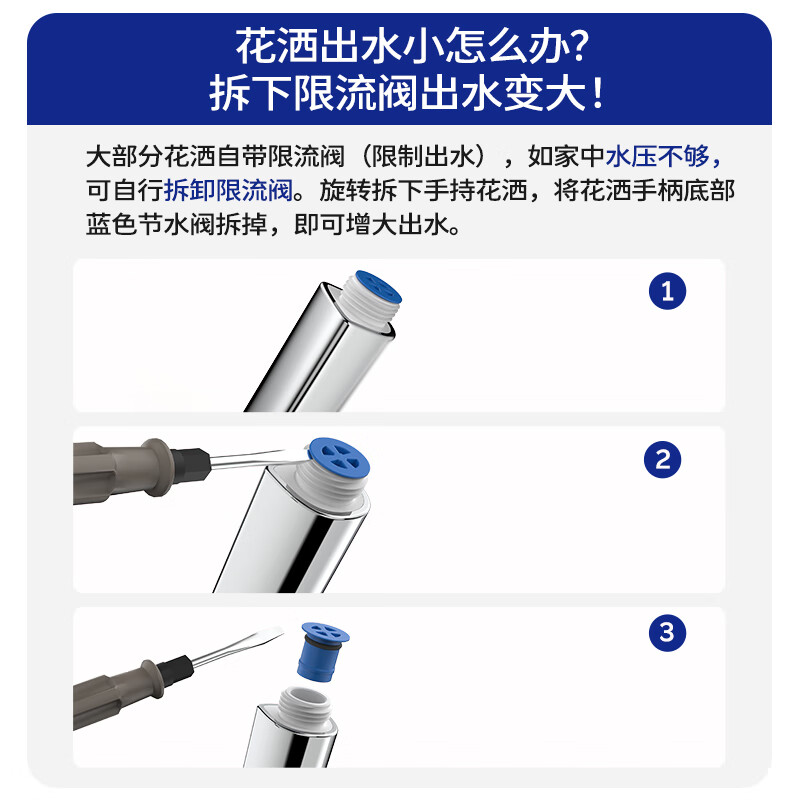 花洒出水小怎么办?
拆下限流阀出水变大!

大部分花洒自带限流阀（限制出水），如家中水压不够，可自行拆卸限流阀。旋转拆下手持花洒，将花洒手柄底部蓝色节水阀拆掉，即可增大出水。

1

2

3