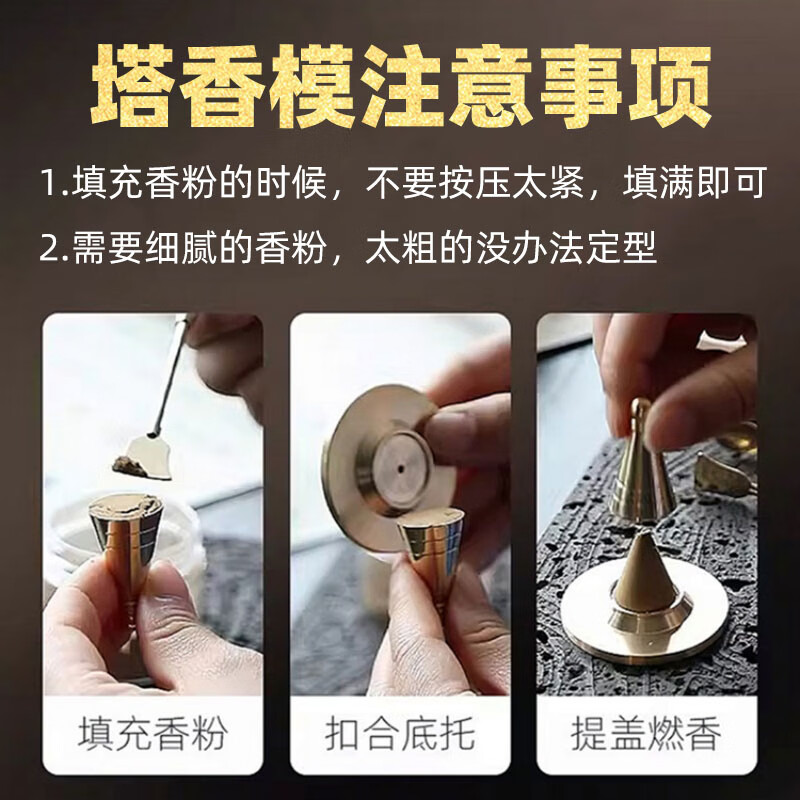 塔香模注意事项

1.填充香粉的时候，不要按压太紧，填满即可

2.需要细腻的香粉，太粗的没办法定型

填充香粉

扣合底托

提盖燃香