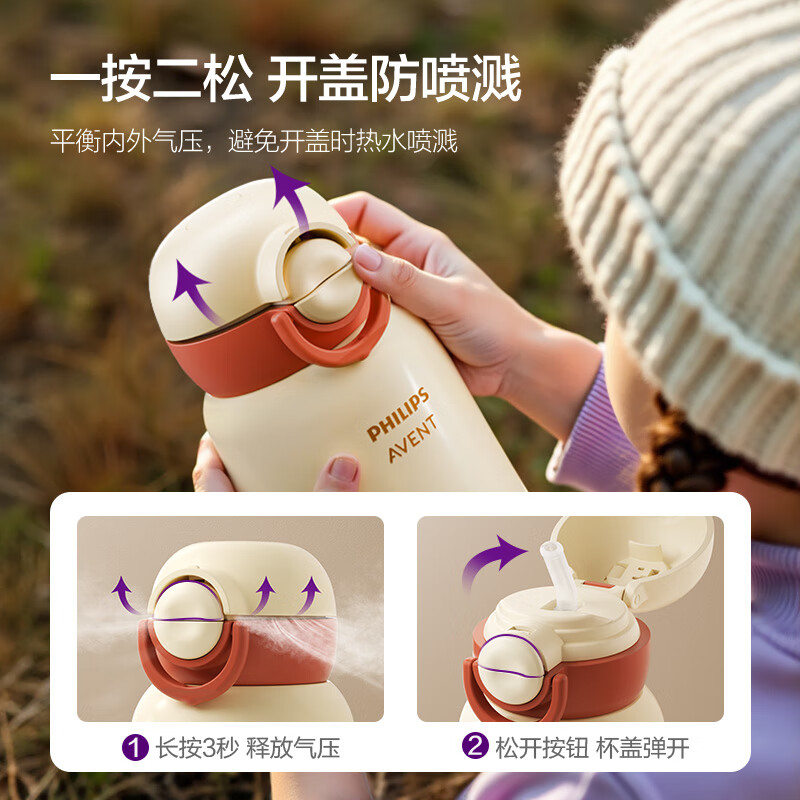 一按二松 开盖防喷溅

平衡内外气压，避免开盖时热水喷溅

PHILIPS
AVENT

1 长按3秒 释放气压

2 松开按钮 杯盖弹开