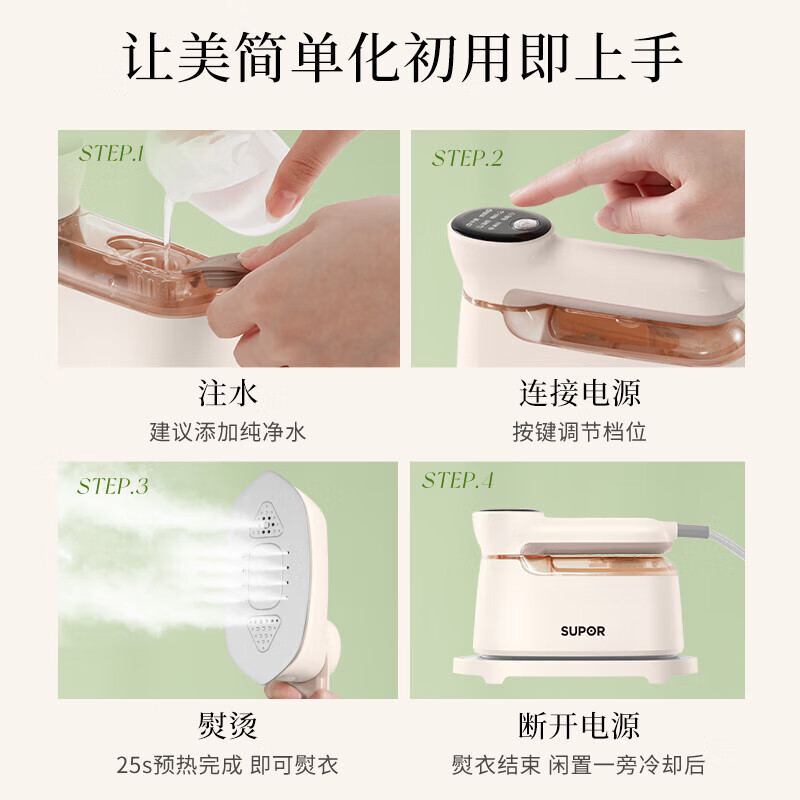 让美简单化初用即上手

STEP.1

注水

建议添加纯净水

STEP.2

连接电源

按键调节档位

STEP.3

熨烫

25s预热完成 即可熨衣

STEP.4

SUPOR

断开电源

熨衣结束 闲置一旁冷却后