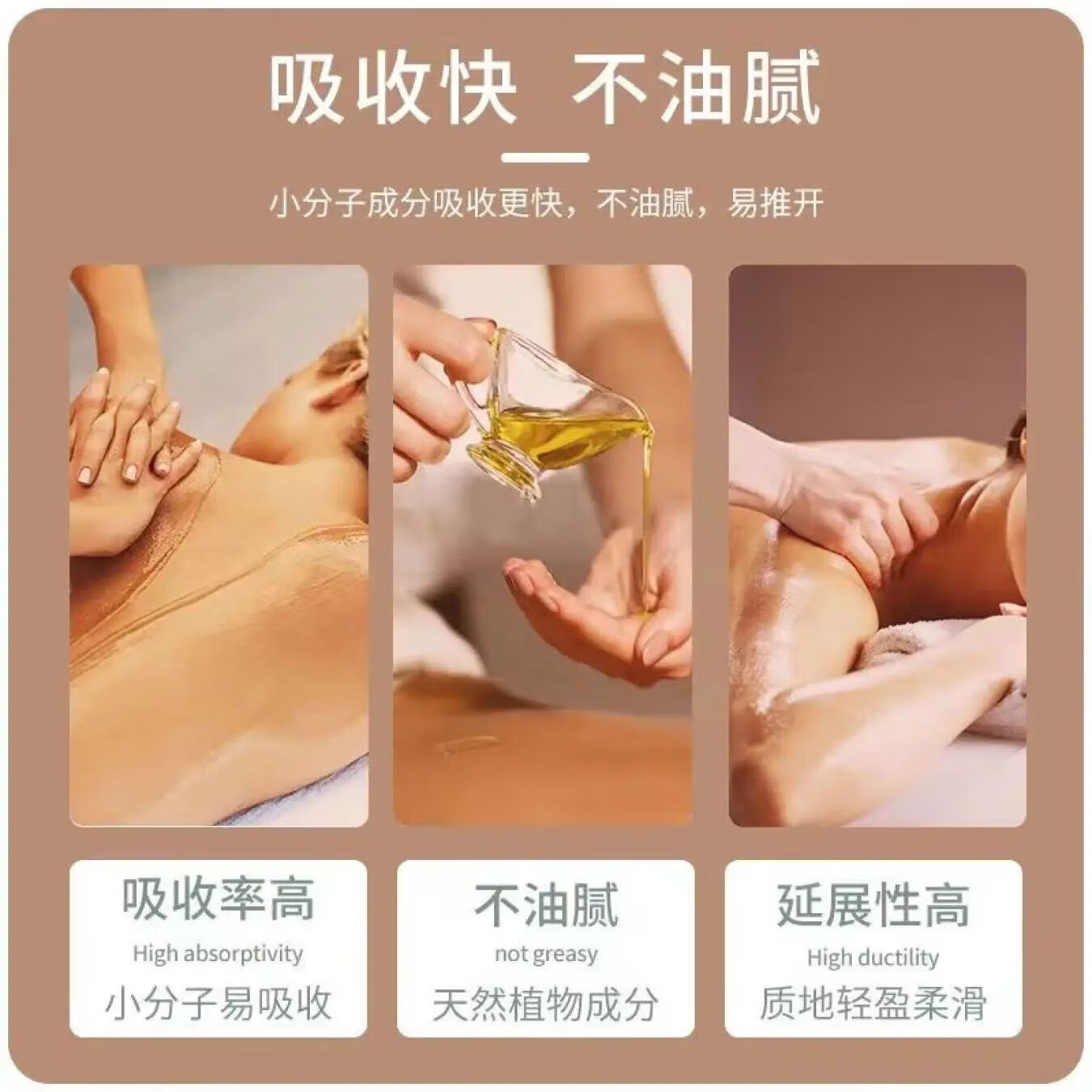 吸收快 不油腻

小分子成分吸收更快，不油腻，易推开

吸收率高
High absorptivity
小分子易吸收

不油腻
not greasy
天然植物成分

延展性高
High ductility
质地轻盈柔滑