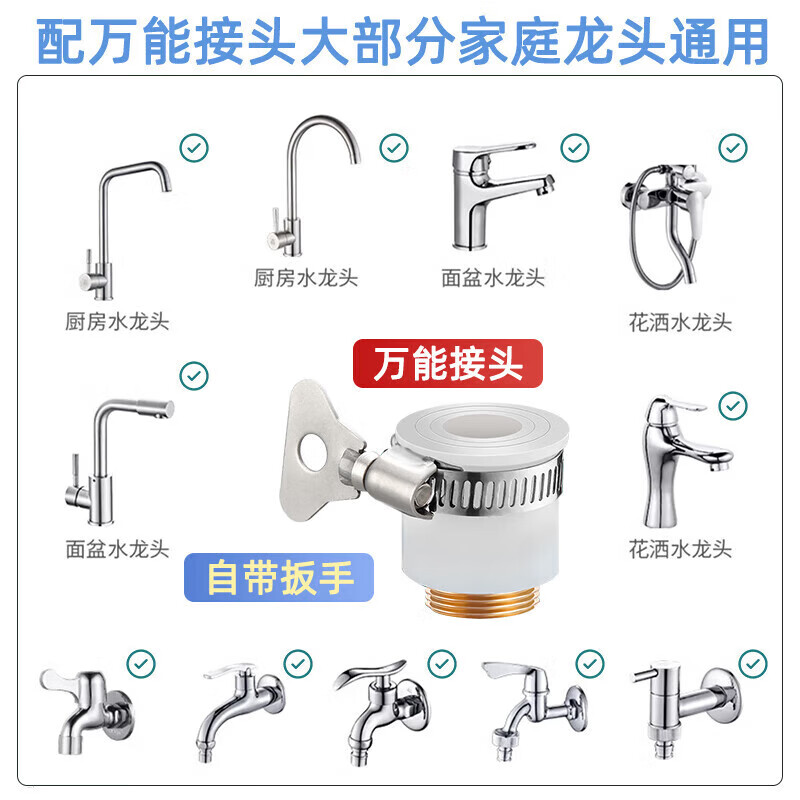 配万能接头大部分家庭龙头通用

厨房水龙头

厨房水龙头

面盆水龙头

花洒水龙头

万能接头

面盆水龙头

花洒水龙头

自带扳手