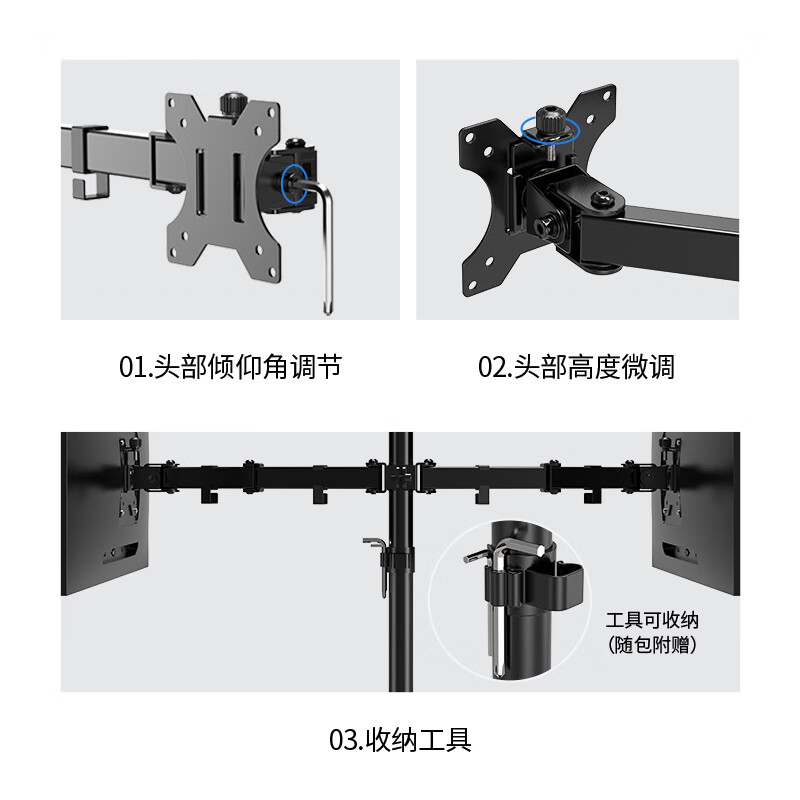 01.头部倾仰角调节

02.头部高度微调

工具可收纳
（随包附赠）

03.收纳工具