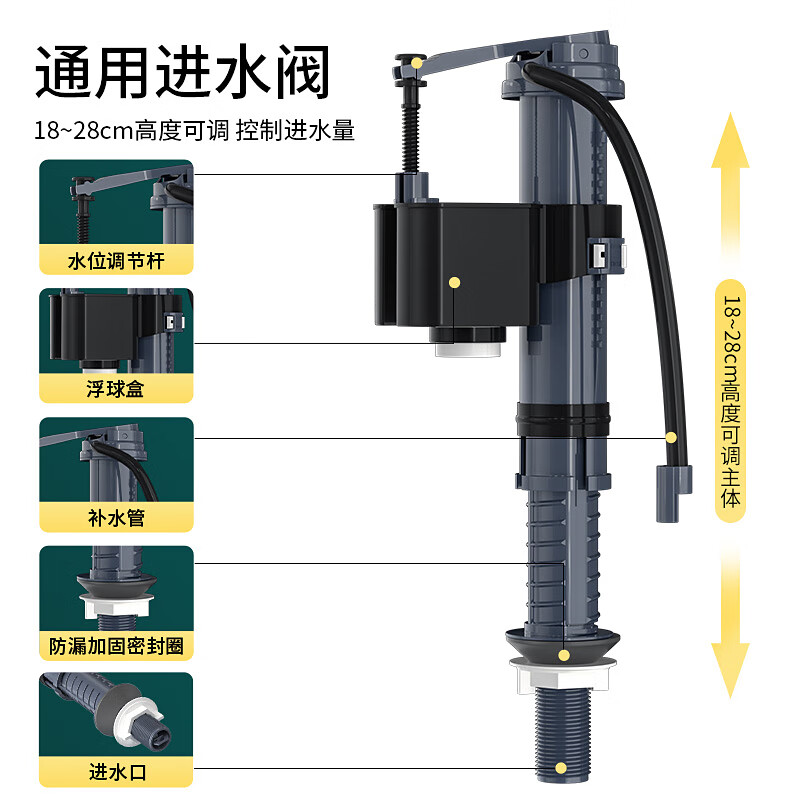 通用进水阀

18~28cm高度可调 控制进水量

水位调节杆

浮球盒

补水管

防漏加固密封圈

进水口

18~28cm高度可调主体