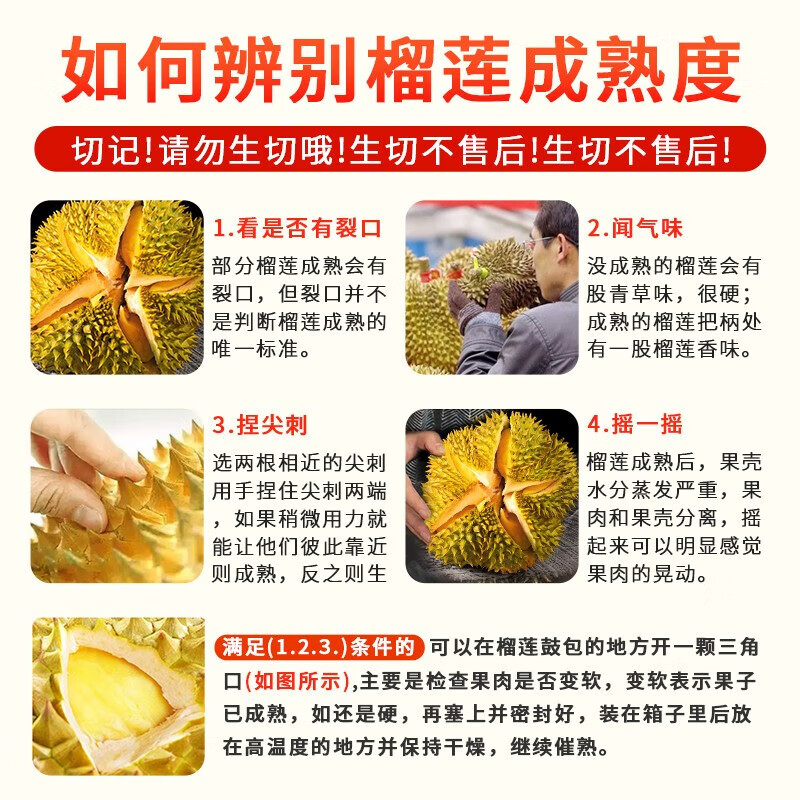 如何辨别榴莲成熟度

切记!请勿生切哦!生切不售后!生切不售后!

1.看是否有裂口

部分榴莲成熟会有裂口，但裂口并不是判断榴莲成熟的唯一标准。

2.闻气味

没成熟的榴莲会有股青草味，很硬；成熟的榴莲把柄处有一股榴莲香味。

3.捏尖刺

选两根相近的尖刺用手捏住尖刺两端，如果稍微用力就能让他们彼此靠近则成熟，反之则生

4.摇一摇

榴莲成熟后，果壳水分蒸发严重，果肉和果壳分离，摇起来可以明显感觉果肉的晃动。

满足(1.2.3.)条件的 可以在榴莲鼓包的地方开一颗三角口(如图所示),主要是检查果肉是否变软，变软表示果子已成熟，如还是硬，再塞上并密封好，装在箱子里后放在高温度的地方并保持干燥，继续催熟。