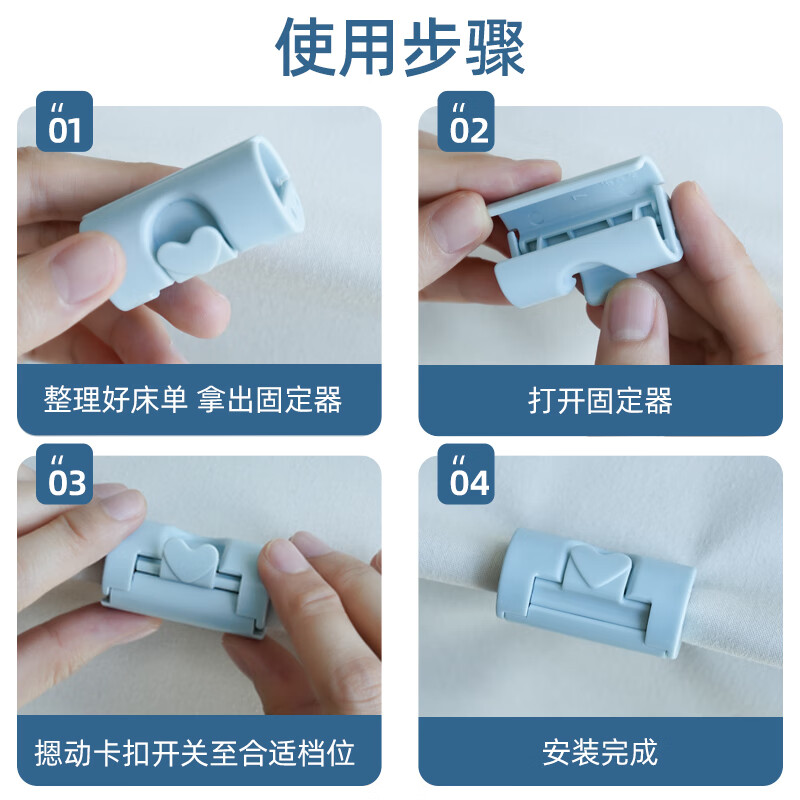 使用步骤

01
整理好床单 拿出固定器

02
打开固定器

03
摁动卡扣开关至合适档位

04
安装完成