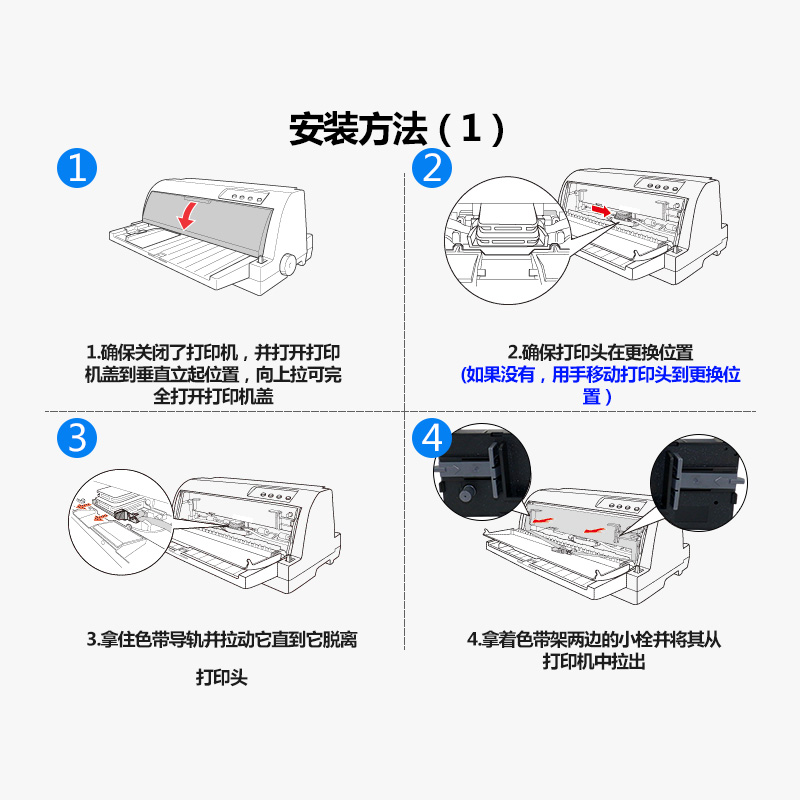 安装方法（1）

1

1.确保关闭了打印机，并打开打印机盖到垂直立起位置，向上拉可完全打开打印机盖

2

2.确保打印头在更换位置
(如果没有，用手移动打印头到更换位置）

3

3.拿住色带导轨并拉动它直到它脱离

打印头

4

4.拿着色带架两边的小栓并将其从打印机中拉出