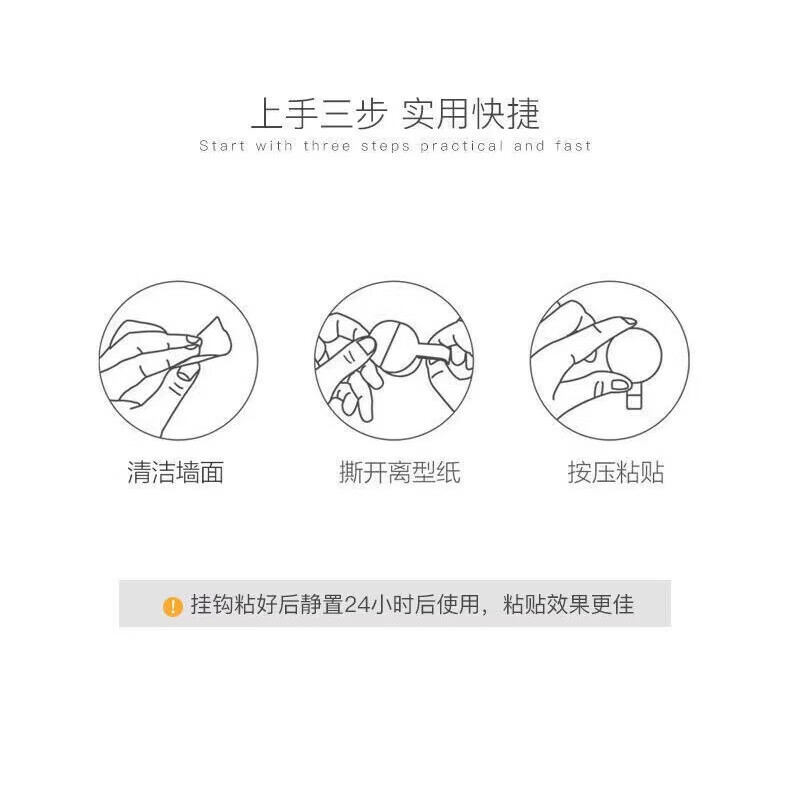 上手三步 实用快捷
Start with three steps practical and fast

清洁墙面

撕开离型纸

按压粘贴

! 挂钩粘好后静置24小时后使用，粘贴效果更佳