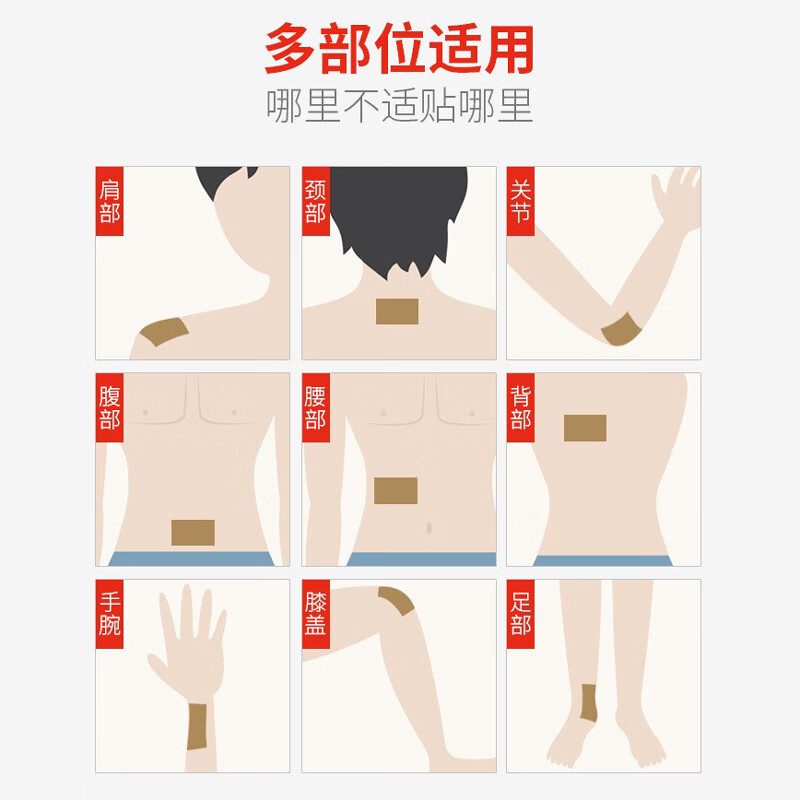 多部位适用
哪里不适贴哪里

肩部

颈部

关节

腹部

腰部

背部

手腕

膝盖

足部