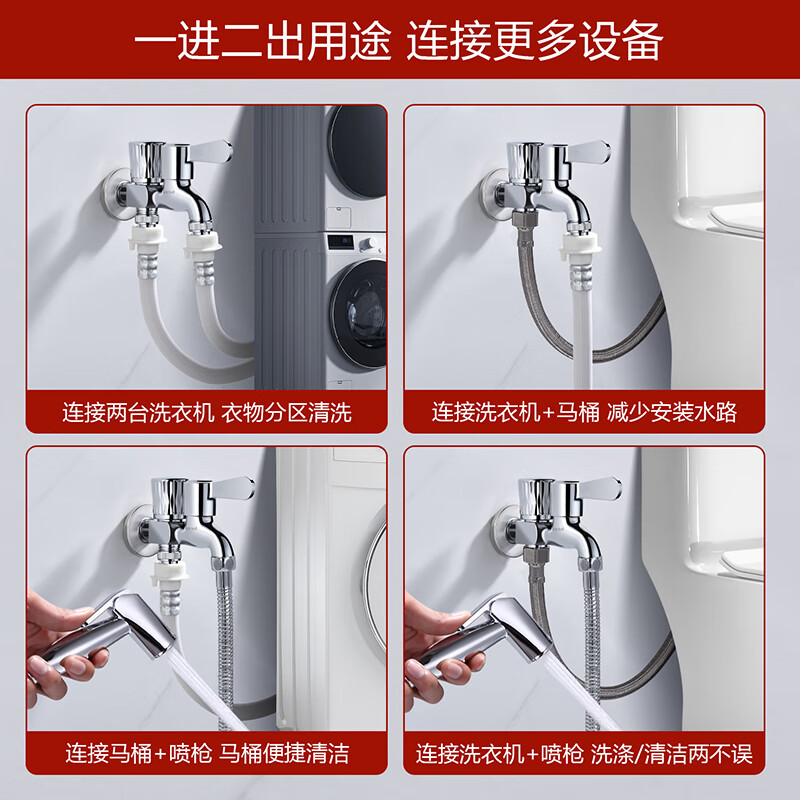 一进二出用途 连接更多设备

连接两台洗衣机 衣物分区清洗

连接洗衣机+马桶 减少安装水路

连接马桶+喷枪 马桶便捷清洁

连接洗衣机+喷枪 洗涤/清洁两不误