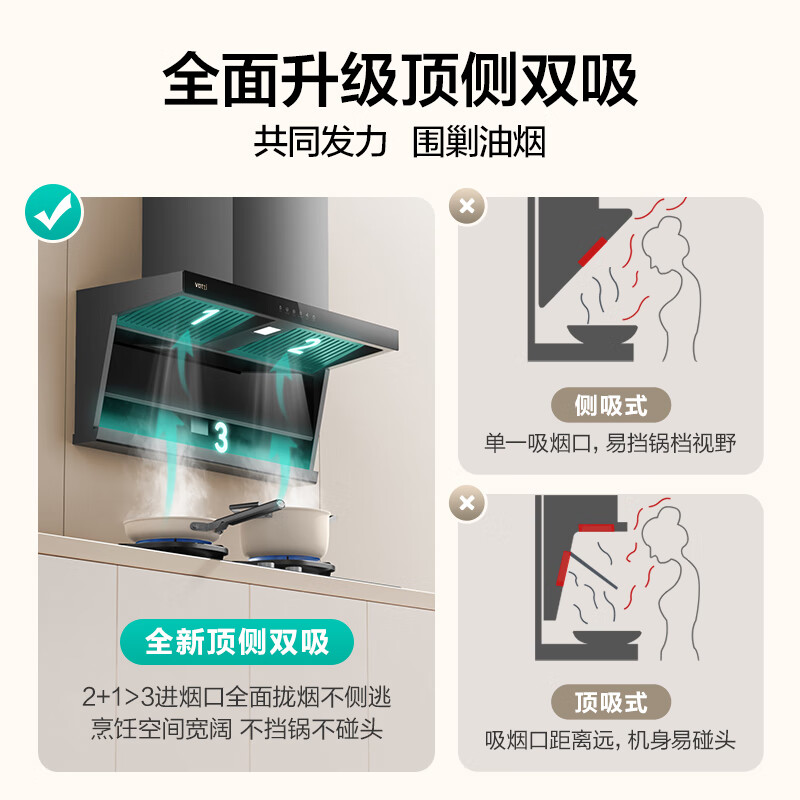 全面升级顶侧双吸

共同发力 围剿油烟

vatti

1

2

3

全新顶侧双吸

2+1>3进烟口全面拢烟不侧逃
烹饪空间宽阔 不挡锅不碰头

侧吸式

单一吸烟口，易挡锅档视野

顶吸式

吸烟口距离远，机身易碰头