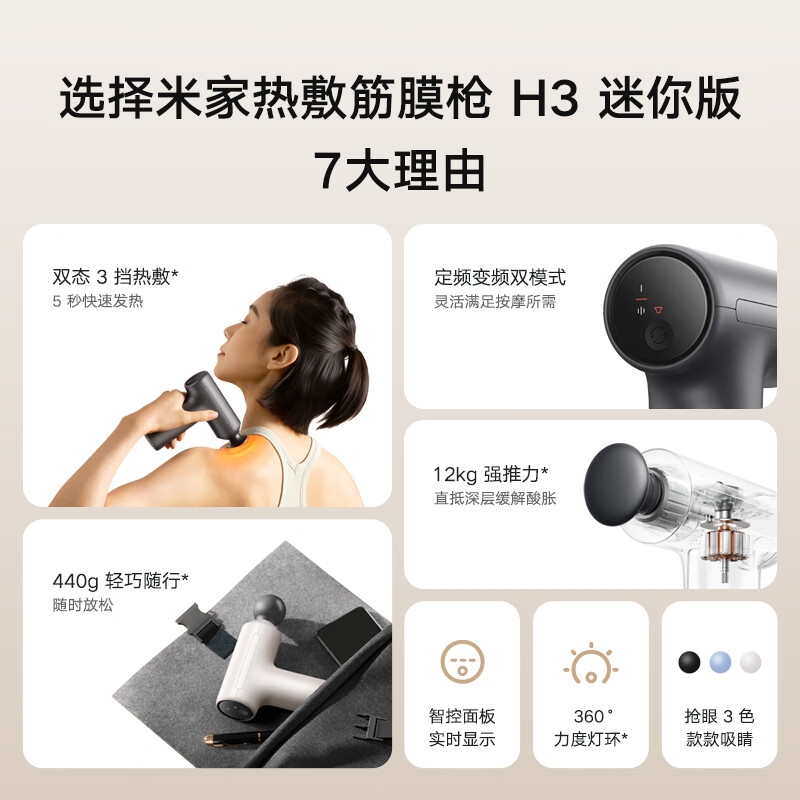 选择米家热敷筋膜枪 H3 迷你版
7大理由

双态 3 挡热敷*
5 秒快速发热

定频变频双模式
灵活满足按摩所需

12kg 强推力*
直抵深层缓解酸胀

440g 轻巧随行*
随时放松

智控面板
实时显示

360°
力度灯环*

抢眼 3 色
款款吸睛