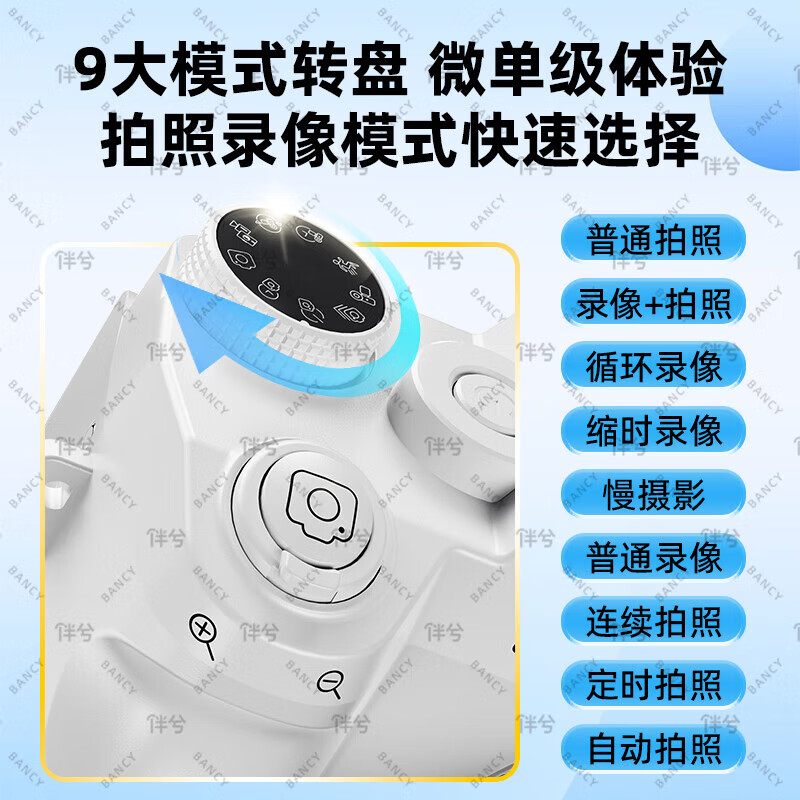 9大模式转盘 微单级体验
拍照录像模式快速选择

普通拍照
录像+拍照
循环录像
缩时录像
慢摄影
普通录像
连续拍照
定时拍照
自动拍照

伴兮 BANCY