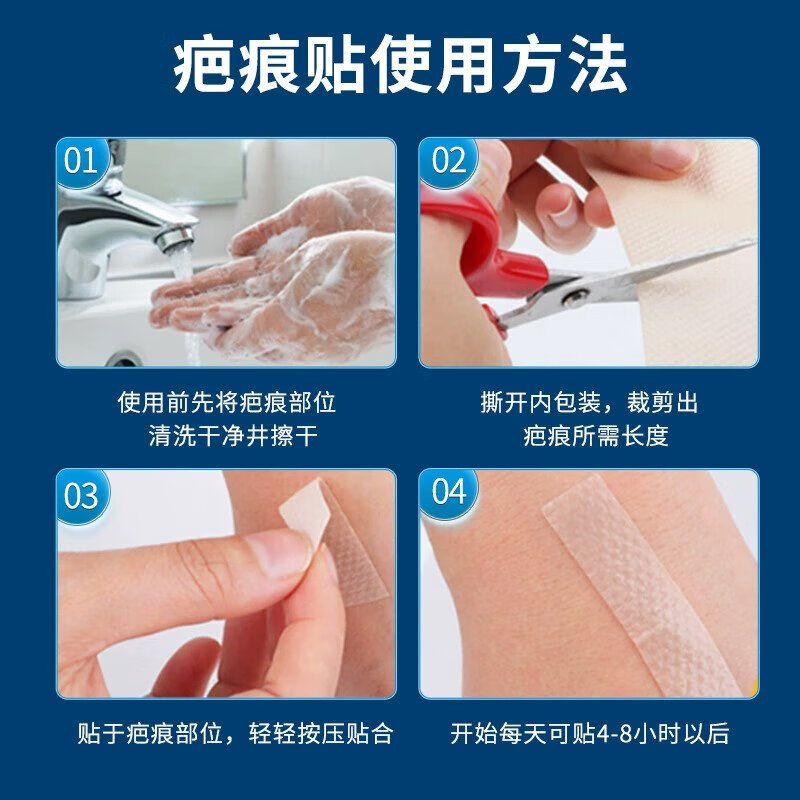 疤痕贴使用方法

01

使用前先将疤痕部位清洗干净并擦干

02

撕开内包装，裁剪出疤痕所需长度

03

贴于疤痕部位，轻轻按压贴合

04

开始每天可贴4-8小时以后