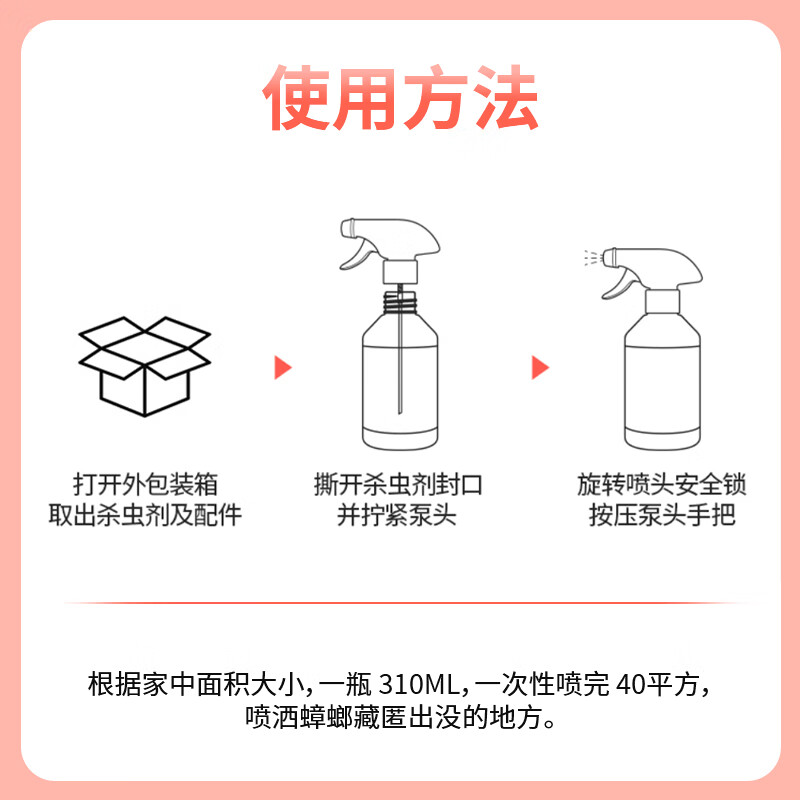 使用方法

打开外包装箱
取出杀虫剂及配件

撕开杀虫剂封口
并拧紧泵头

旋转喷头安全锁
按压泵头手把

根据家中面积大小，一瓶 310ML，一次性喷完 40平方，
喷洒蟑螂藏匿出没的地方。