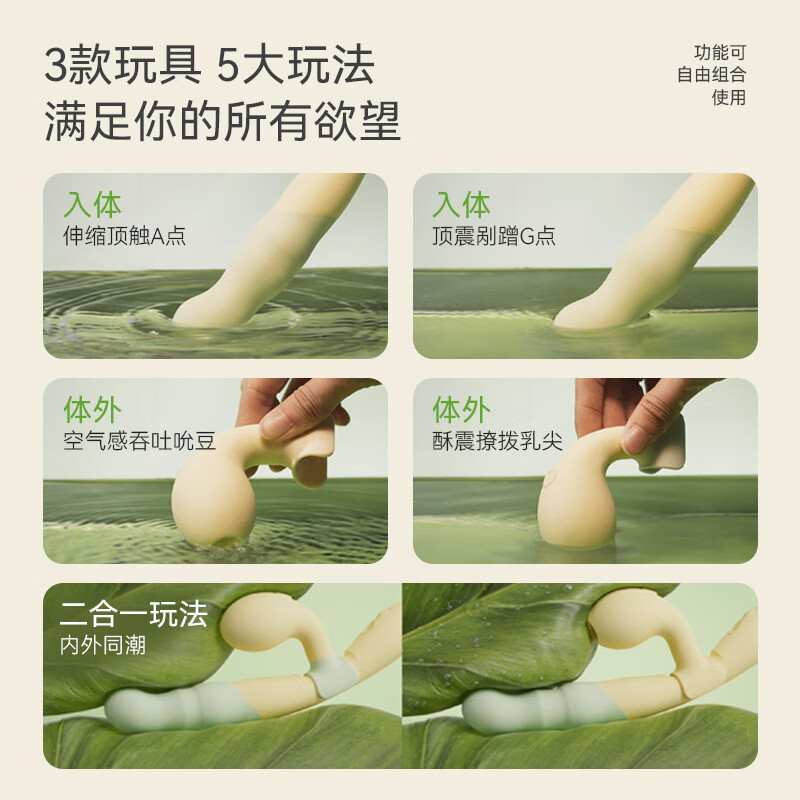 3款玩具 5大玩法
满足你的所有欲望

功能可
自由组合
使用

入体
伸缩顶触A点

入体
顶震剐蹭G点

体外
空气感吞吐吮豆

体外
酥震撩拨乳尖

二合一玩法
内外同潮