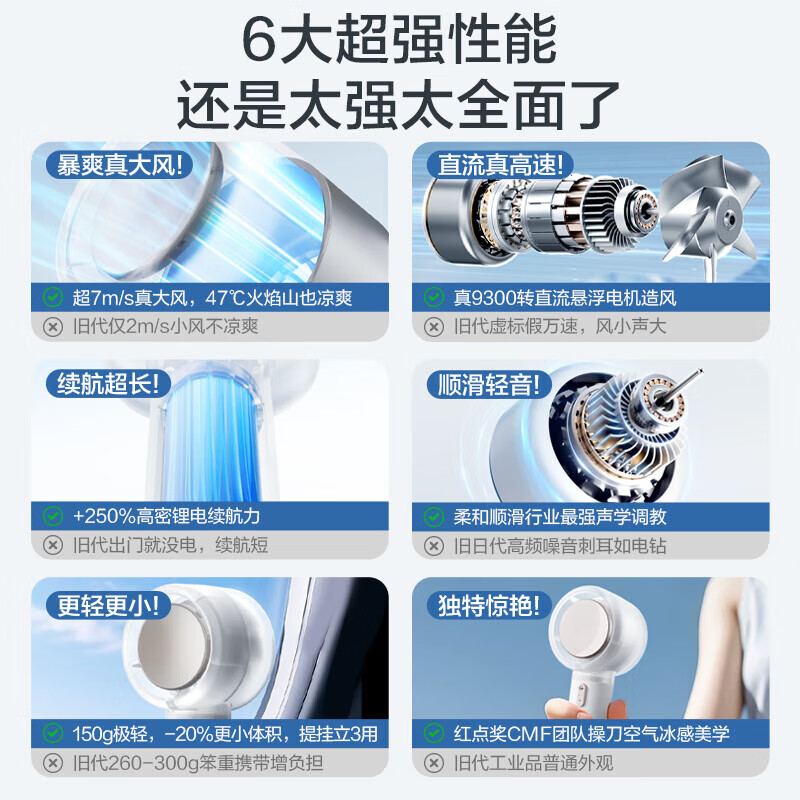 6大超强性能
还是太强太全面了

暴爽真大风!
超7m/s真大风，47℃火焰山也凉爽
旧代仅2m/s小风不凉爽

直流真高速!
真9300转直流悬浮电机造风
旧代虚标假万速，风小声大

续航超长!
+250%高密锂电续航力
旧代出门就没电，续航短

顺滑轻音!
柔和顺滑行业最强声学调教
旧日代高频噪音刺耳如电钻

更轻更小!
150g极轻，-20%更小体积，提挂立3用
旧代260-300g笨重携带增负担

独特惊艳!
红点奖CMF团队操刀空气冰感美学
旧代工业品普通外观