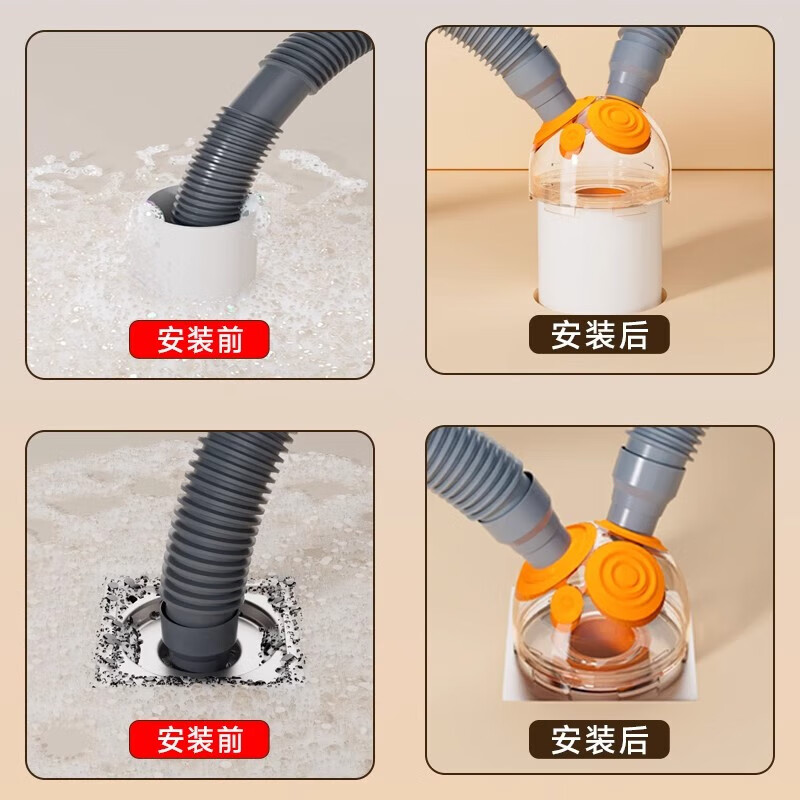 安装前

安装后

安装前

安装后