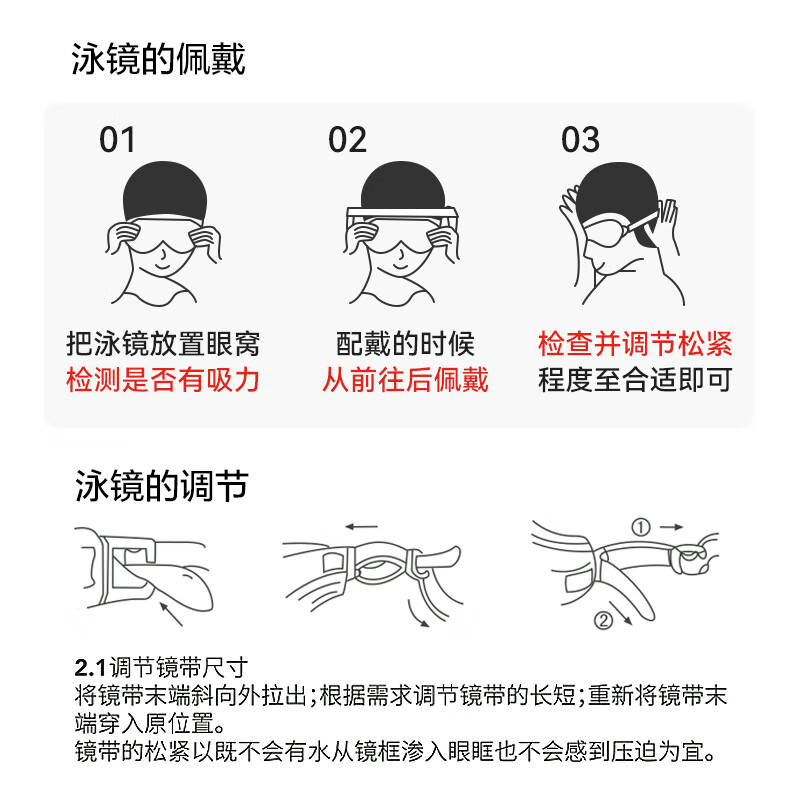 泳镜的佩戴

01

把泳镜放置眼窝
检测是否有吸力

02

配戴的时候
从前往后佩戴

03

检查并调节松紧
程度至合适即可

泳镜的调节

①

②

2.1调节镜带尺寸
将镜带末端斜向外拉出；根据需求调节镜带的长短；重新将镜带末端穿入原位置。
镜带的松紧以既不会有水从镜框渗入眼眶也不会感到压迫为宜。