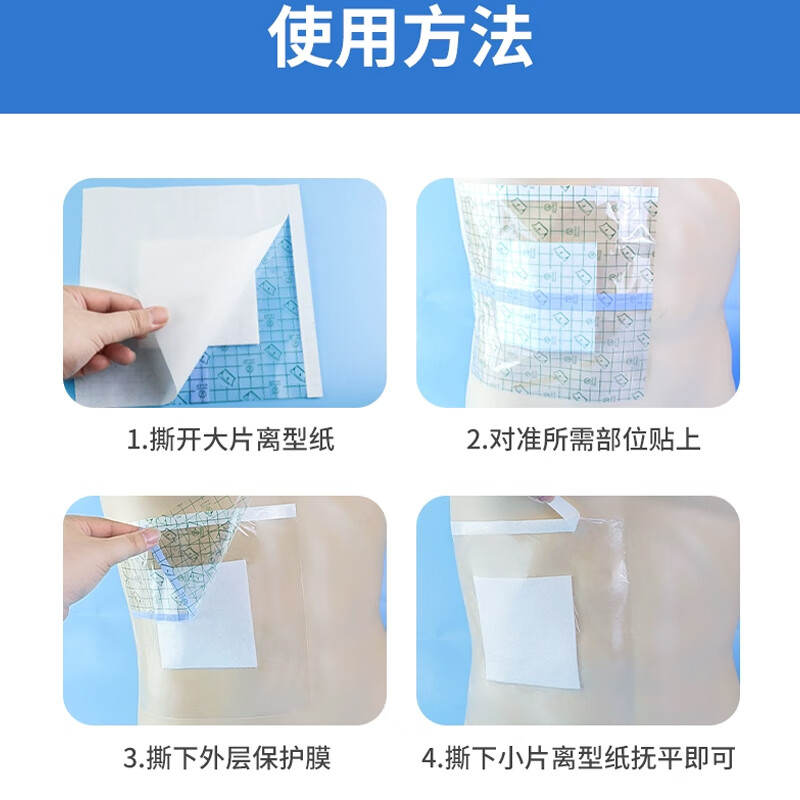 使用方法

1.撕开大片离型纸

2.对准所需部位贴上

3.撕下外层保护膜

4.撕下小片离型纸抚平即可