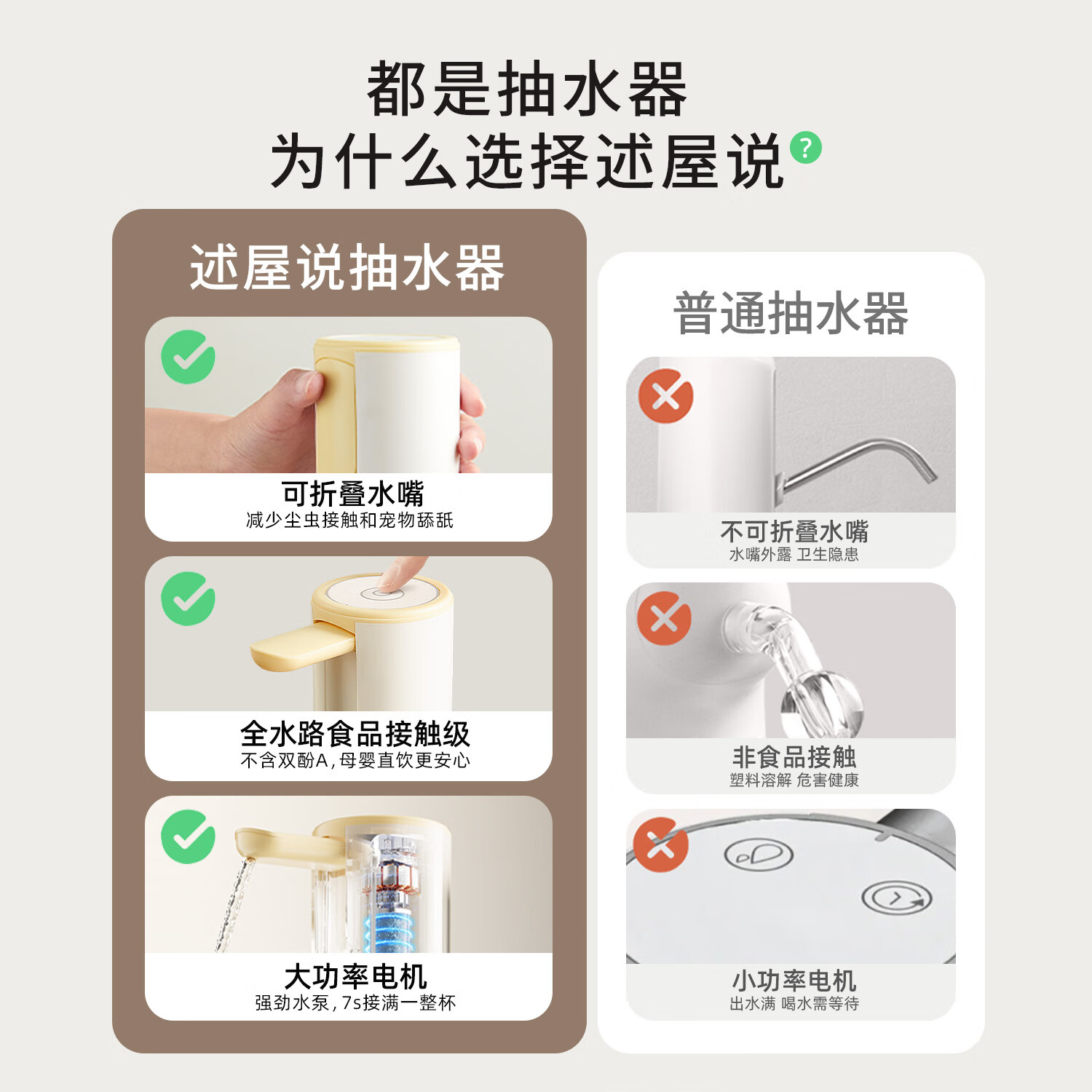 都是抽水器
为什么选择述屋说?

述屋说抽水器

可折叠水嘴
减少尘虫接触和宠物舔舐

全水路食品接触级
不含双酚A，母婴直饮更安心

大功率电机
强劲水泵，7s接满一整杯

普通抽水器

不可折叠水嘴
水嘴外露 卫生隐患

非食品接触
塑料溶解 危害健康

小功率电机
出水满 喝水需等待