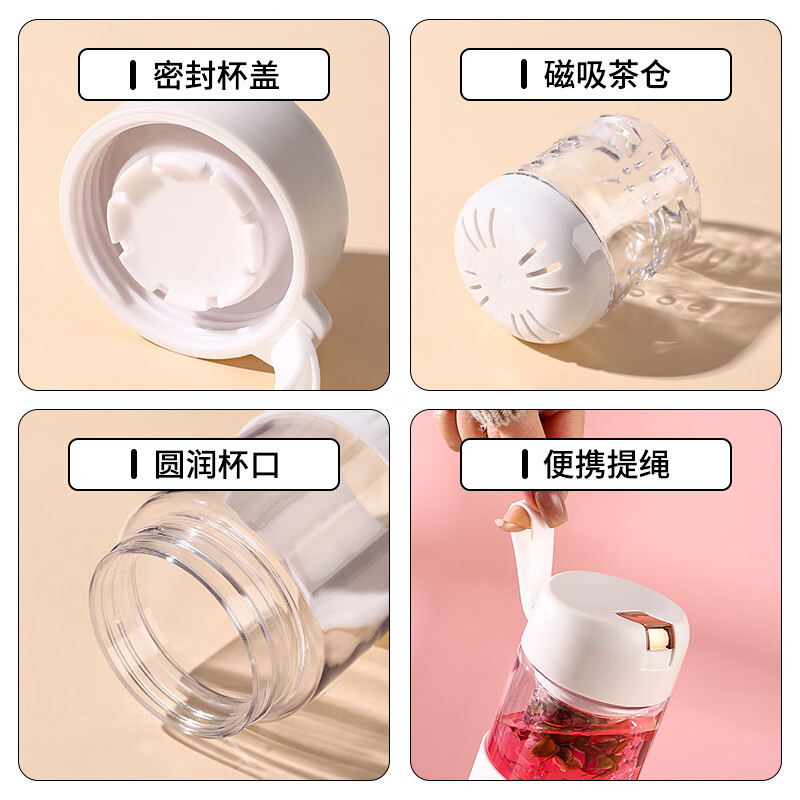 密封杯盖

磁吸茶仓

圆润杯口

便携提绳