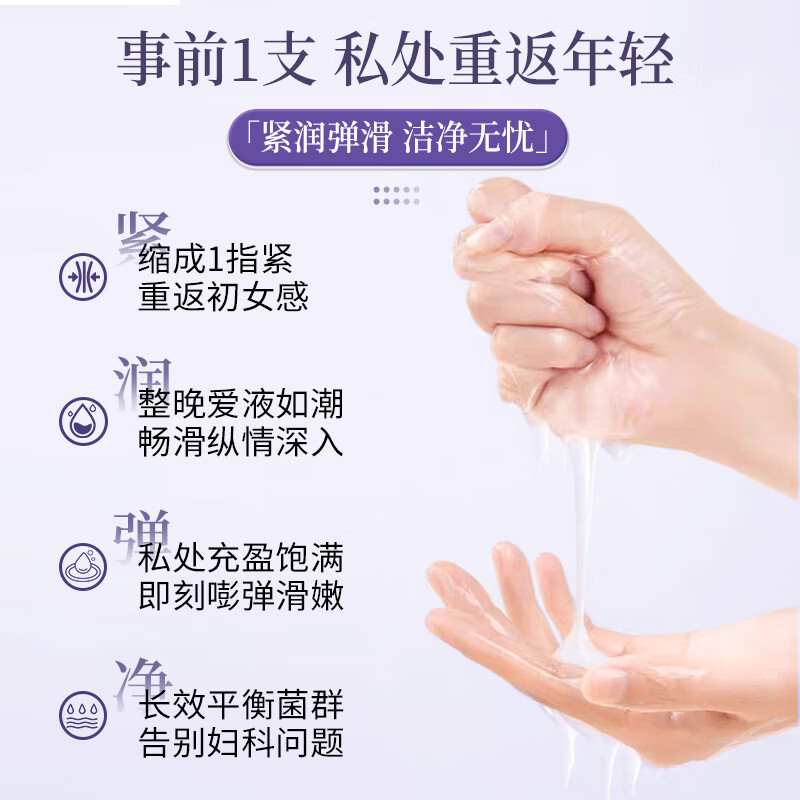 事前1支 私处重返年轻

「紧润弹滑 洁净无忧」

紧
缩成1指紧
重返初女感

润
整晚爱液如潮
畅滑纵情深入

弹
私处充盈饱满
即刻嘭弹滑嫩

净
长效平衡菌群
告别妇科问题