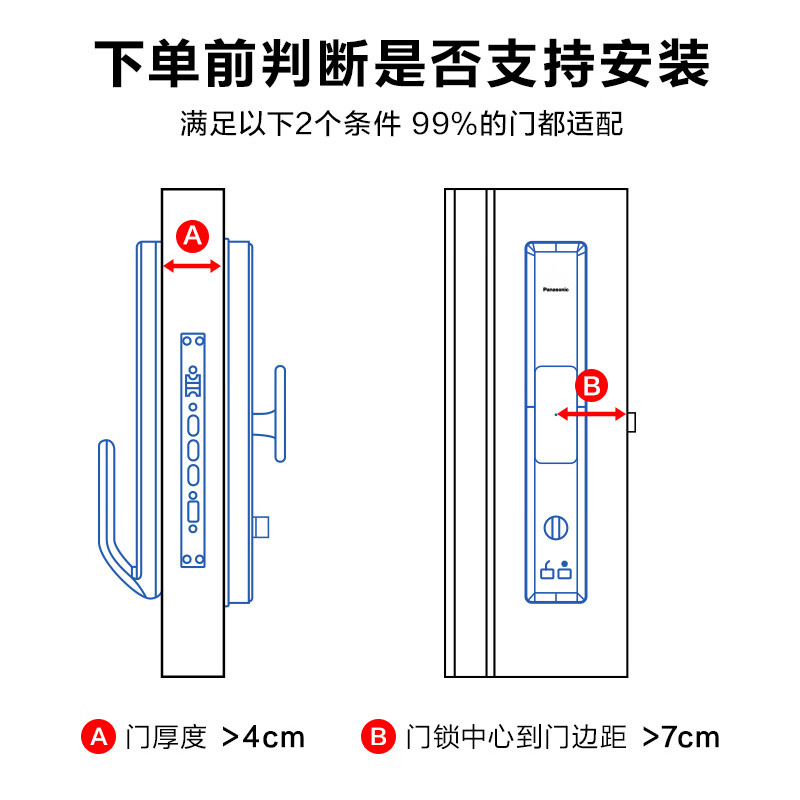 下单前判断是否支持安装

满足以下2个条件 99%的门都适配

A

Panasonic

B

A 门厚度 >4cm

B 门锁中心到门边距 >7cm