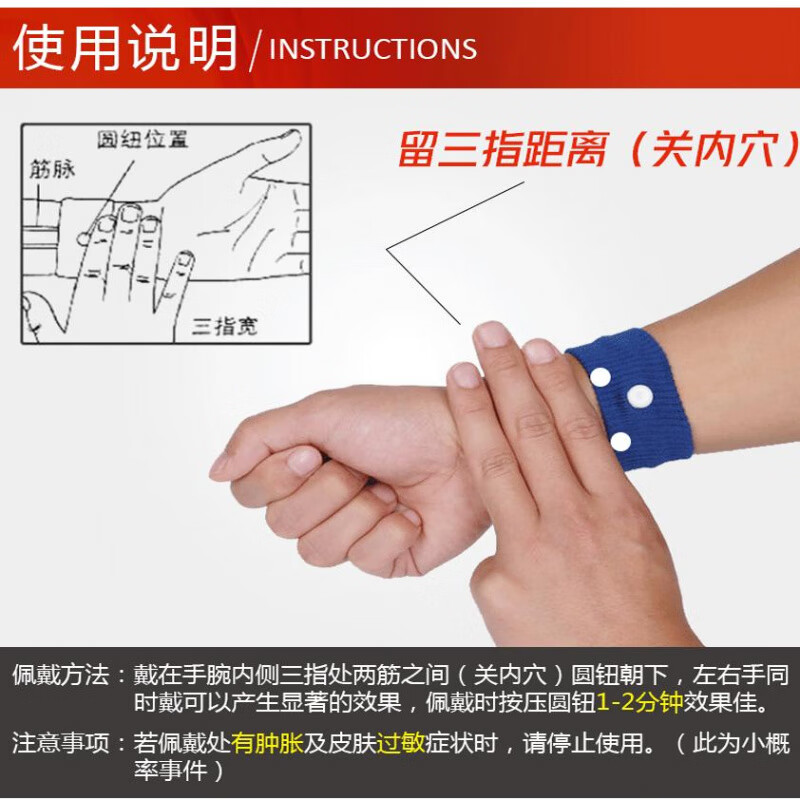 使用说明 / INSTRUCTIONS

圆纽位置
筋脉
三指宽

留三指距离（关内穴）

佩戴方法：戴在手腕内侧三指处两筋之间（关内穴）圆钮朝下，左右手同时戴可以产生显著的效果，佩戴时按压圆钮1-2分钟效果佳。

注意事项：若佩戴处有肿胀及皮肤过敏症状时，请停止使用。（此为小概率事件）