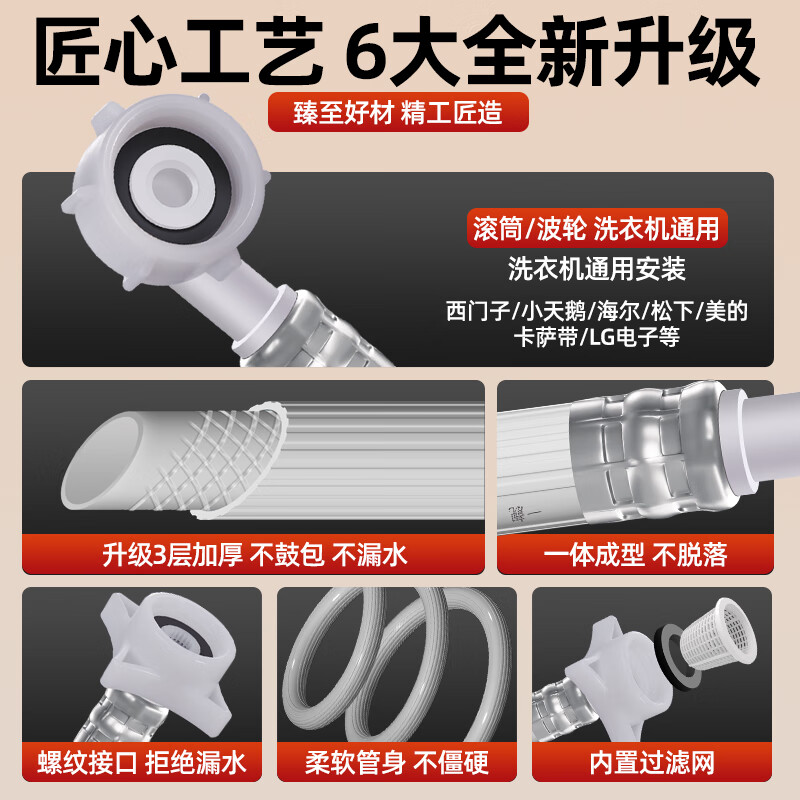 匠心工艺 6大全新升级

臻至好材 精工匠造

滚筒/波轮 洗衣机通用

洗衣机通用安装

西门子/小天鹅/海尔/松下/美的 卡萨帝/LG电子等

升级3层加厚 不鼓包 不漏水

一体成型 不脱落

螺纹接口 拒绝漏水

柔软管身 不僵硬

内置过滤网