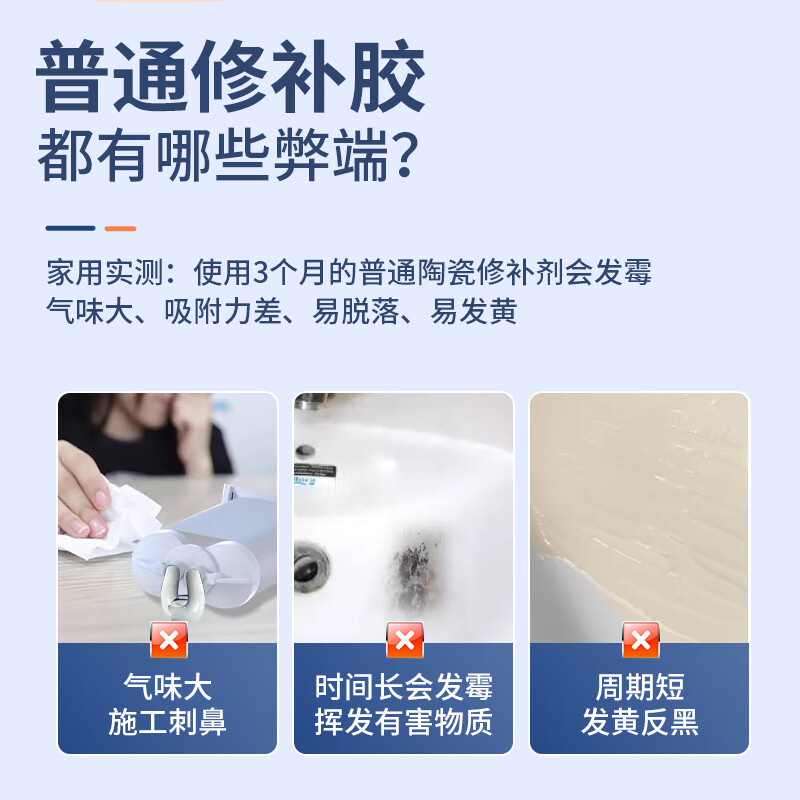 普通修补胶
都有哪些弊端?

家用实测：使用3个月的普通陶瓷修补剂会发霉
气味大、吸附力差、易脱落、易发黄

气味大
施工刺鼻

时间长会发霉
挥发有害物质

周期短
发黄反黑