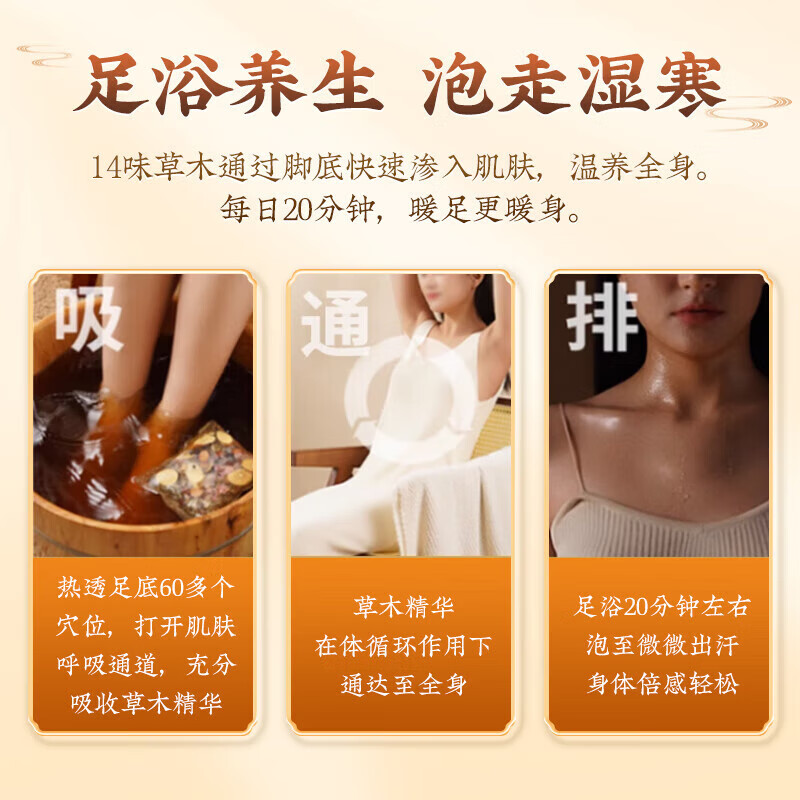 足浴养生 泡走湿寒

14味草木通过脚底快速渗入肌肤，温养全身。
每日20分钟，暖足更暖身。

吸

热透足底60多个穴位，打开肌肤呼吸通道，充分吸收草木精华

通

草木精华
在体循环作用下
通达至全身

排

足浴20分钟左右
泡至微微出汗
身体倍感轻松