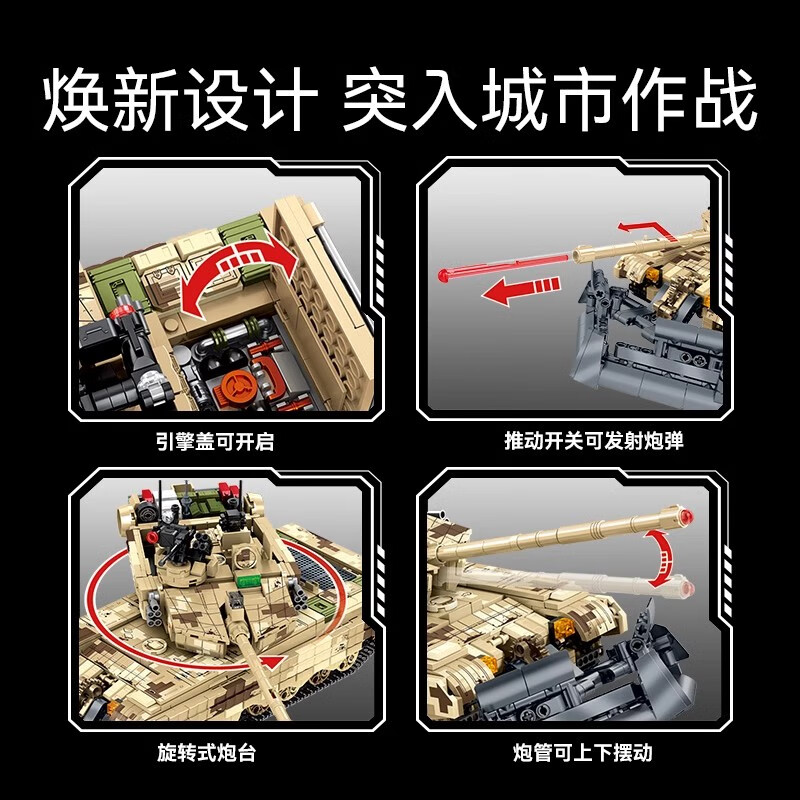 焕新设计 突入城市作战

引擎盖可开启

推动开关可发射炮弹

旋转式炮台

炮管可上下摆动