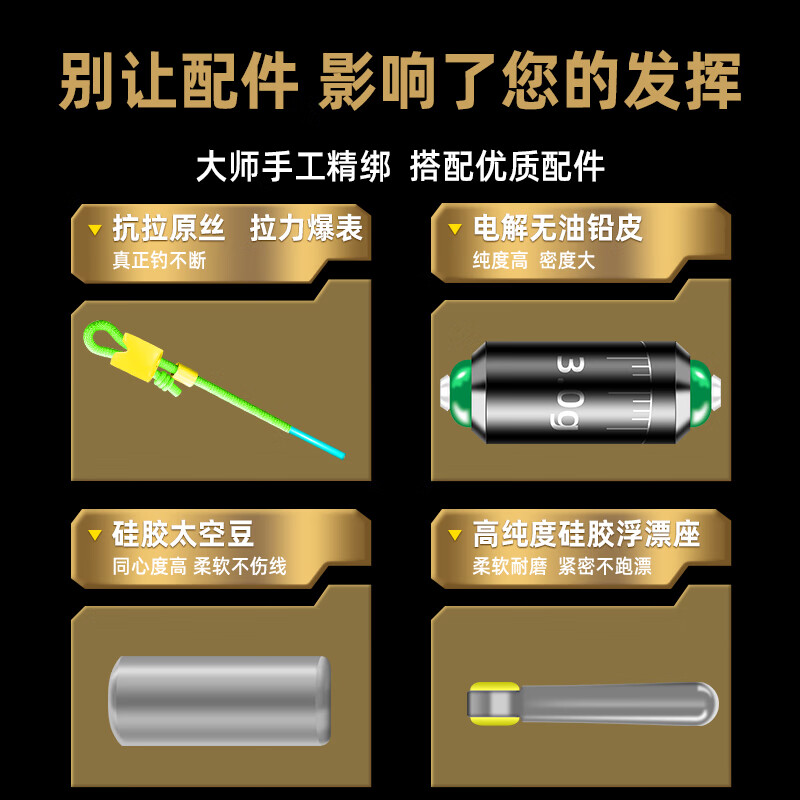 别让配件 影响了您的发挥

大师手工精绑 搭配优质配件

抗拉原丝 拉力爆表
真正钓不断

电解无油铅皮
纯度高 密度大

3.0g

硅胶太空豆
同心度高 柔软不伤线

高纯度硅胶浮漂座
柔软耐磨 紧密不跑漂