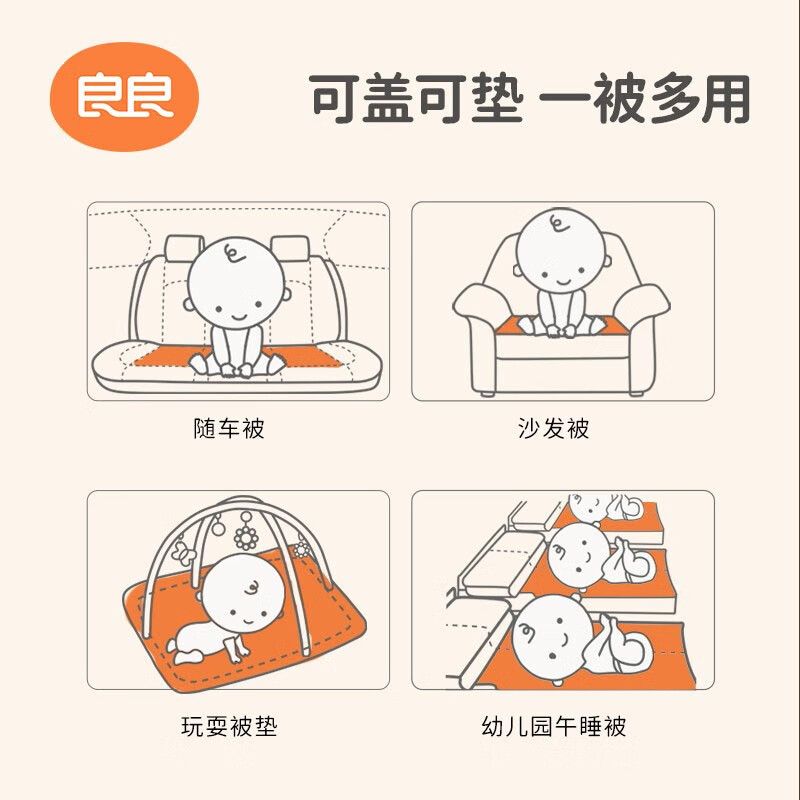 良良

可盖可垫 一被多用

随车被

沙发被

玩耍被垫

幼儿园午睡被