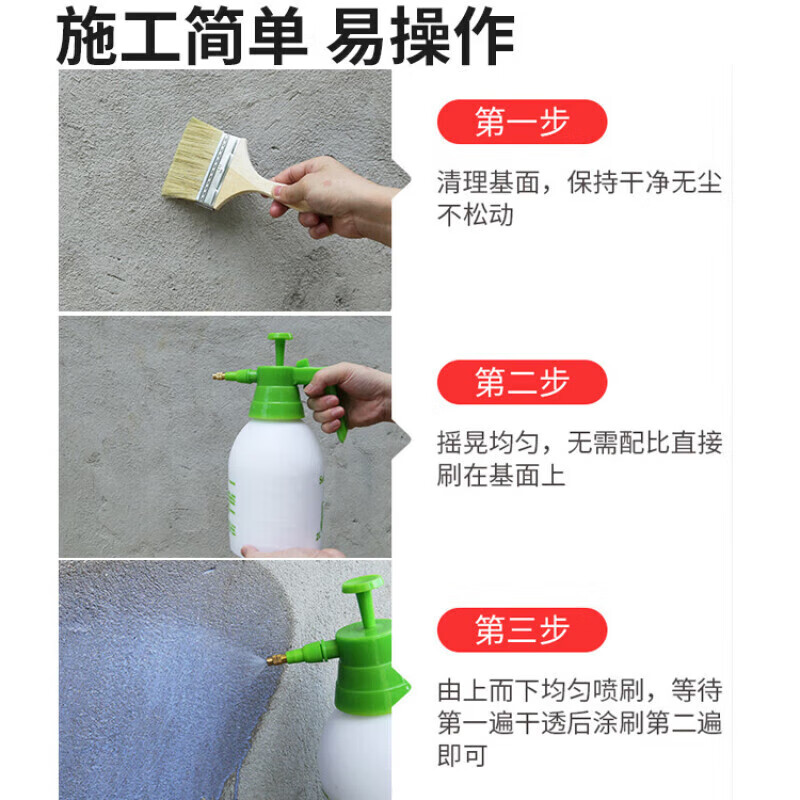 施工简单 易操作

第一步

清理基面，保持干净无尘不松动

第二步

摇晃均匀，无需配比直接刷在基面上

第三步

由上而下均匀喷刷，等待第一遍干透后涂刷第二遍即可