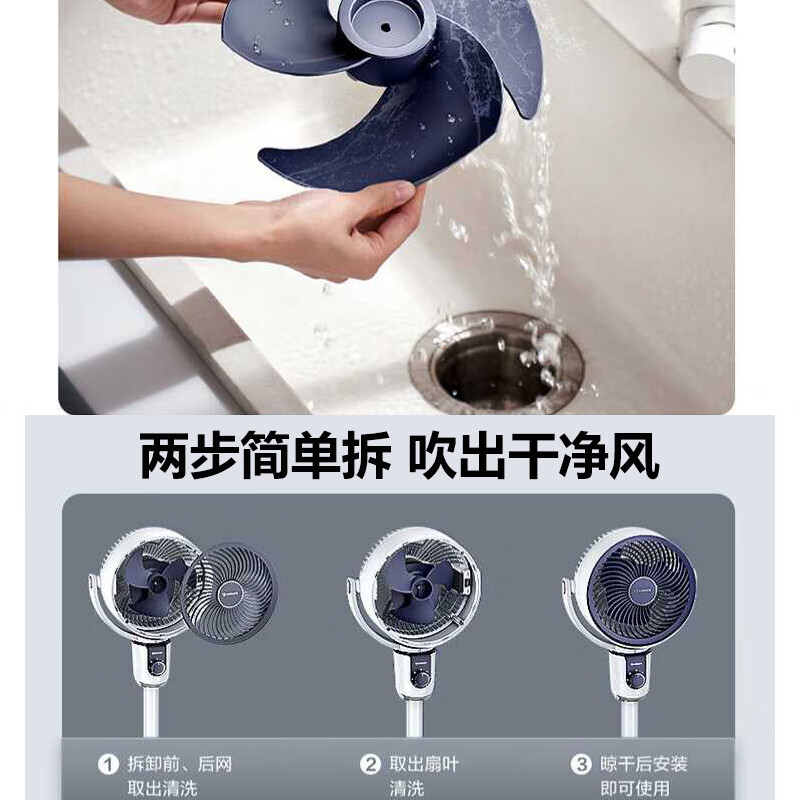 两步简单拆 吹出干净风

① 拆卸前、后网 取出清洗

② 取出扇叶 清洗

③ 晾干后安装 即可使用