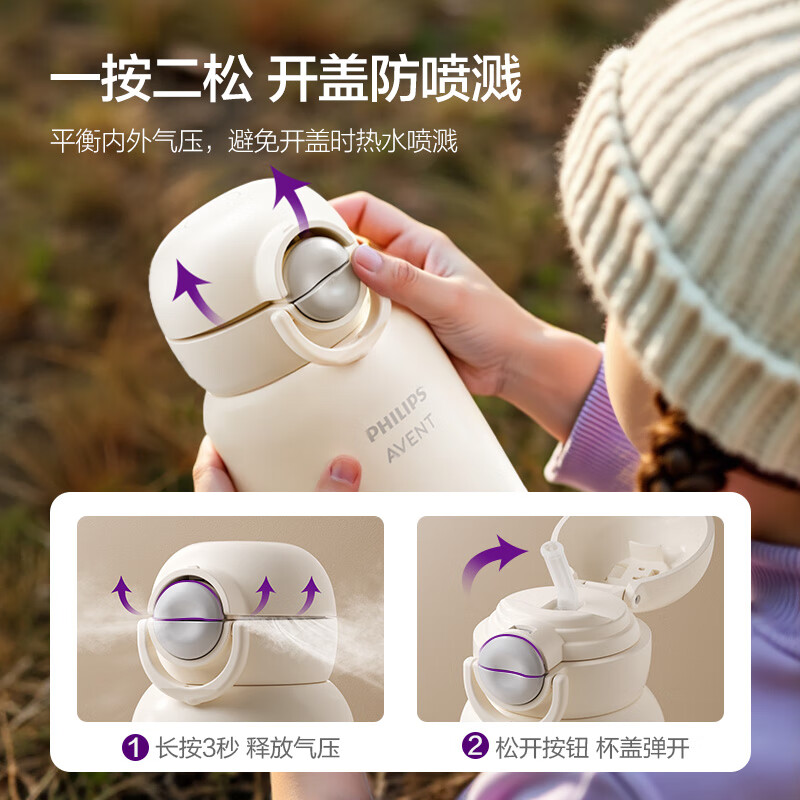 一按二松 开盖防喷溅

平衡内外气压，避免开盖时热水喷溅

PHILIPS
AVENT

1 长按3秒 释放气压

2 松开按钮 杯盖弹开