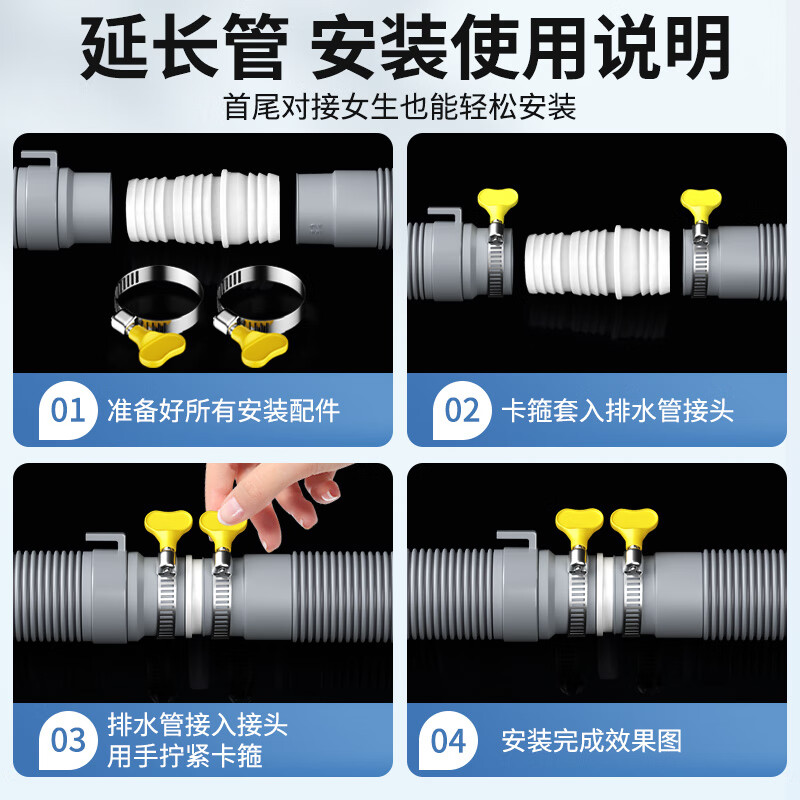 延长管 安装使用说明

首尾对接女生也能轻松安装

01 准备好所有安装配件

02 卡箍套入排水管接头

03 排水管接入接头 用手拧紧卡箍

04 安装完成效果图