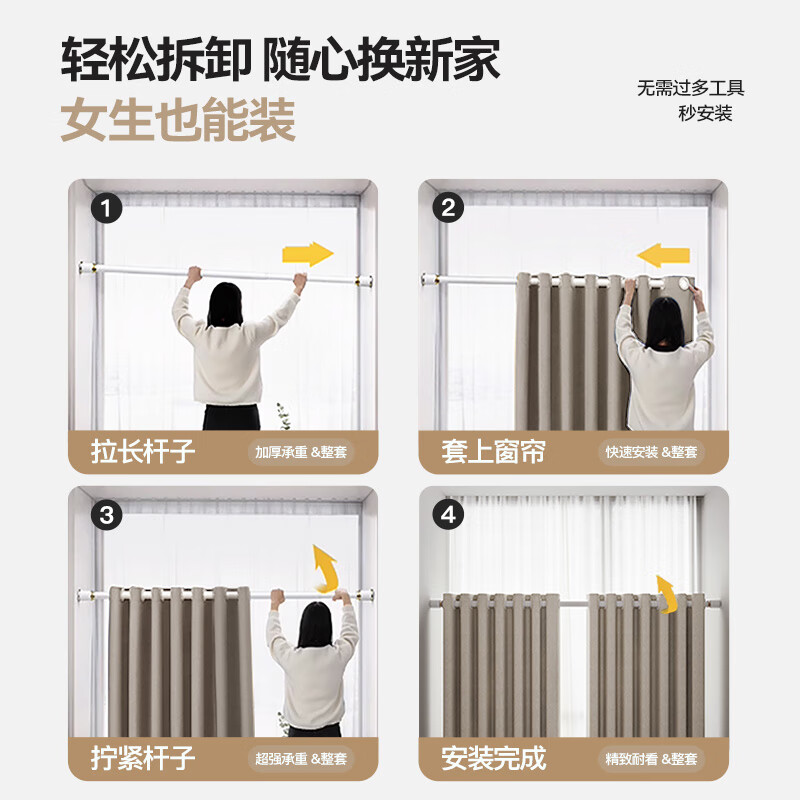 轻松拆卸 随心换新家
女生也能装

无需过多工具
秒安装

1
拉长杆子
加厚承重 &整套

2
套上窗帘
快速安装 &整套

3
拧紧杆子
超强承重 &整套

4
安装完成
精致耐看 &整套