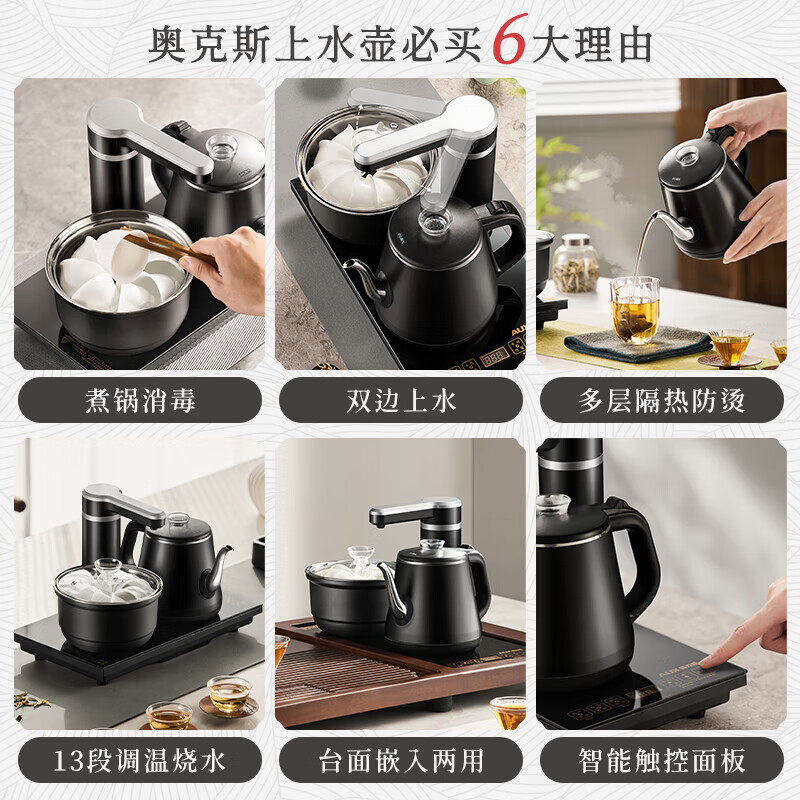 奥克斯上水壶必买6大理由

煮锅消毒

双边上水

多层隔热防烫

13段调温烧水

台面嵌入两用

智能触控面板