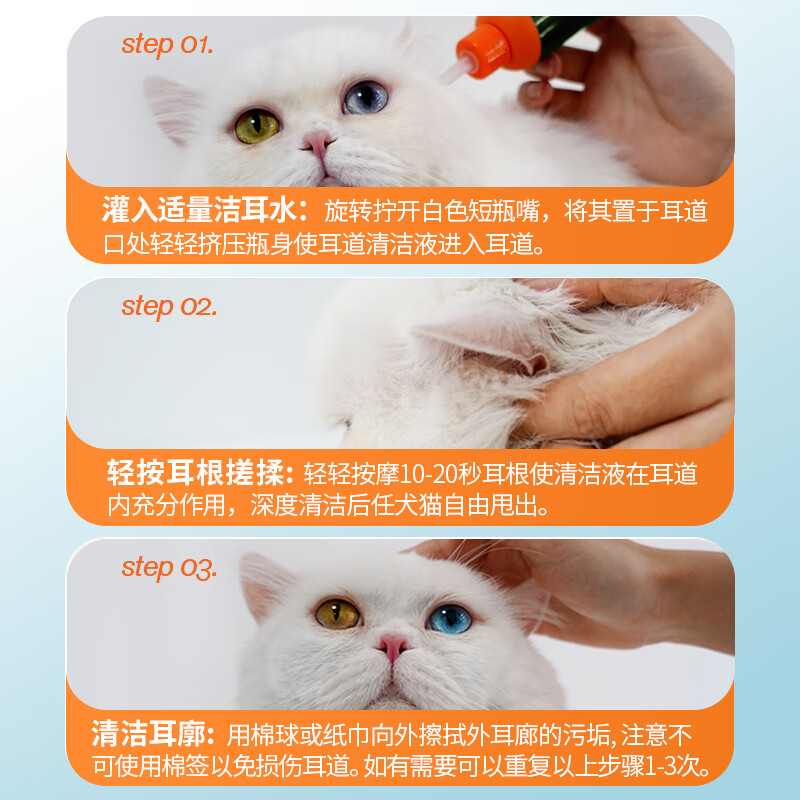 step 01.

灌入适量洁耳水：旋转拧开白色短瓶嘴，将其置于耳道口处轻轻挤压瓶身使耳道清洁液进入耳道。

step 02.

轻按耳根搓揉：轻轻按摩10-20秒耳根使清洁液在耳道内充分作用，深度清洁后任犬猫自由甩出。

step 03.

清洁耳廓：用棉球或纸巾向外擦拭外耳廓的污垢，注意不可使用棉签以免损伤耳道。如有需要可以重复以上步骤1-3次。