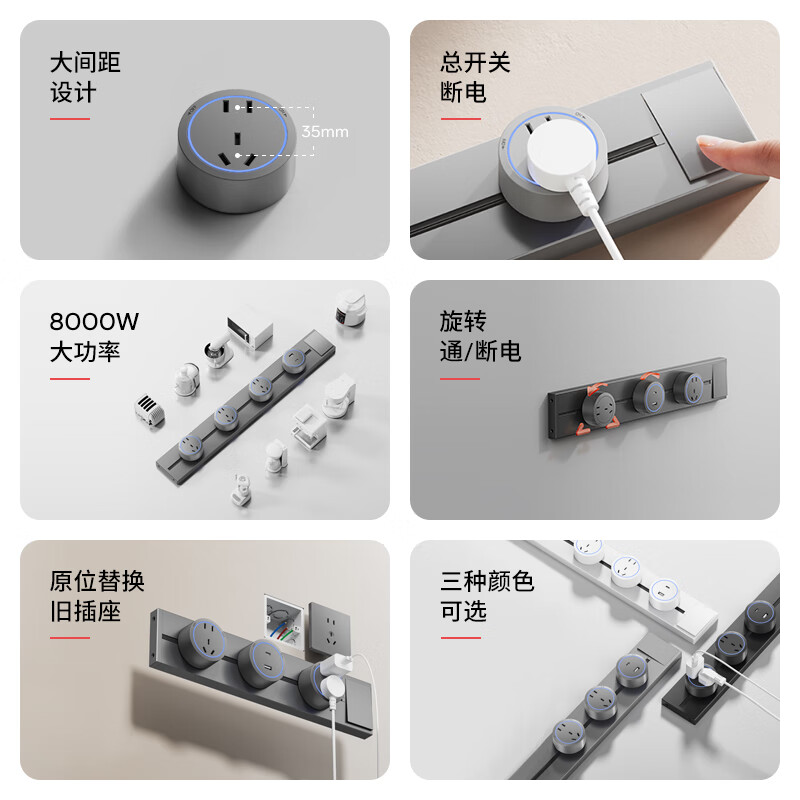 大间距
设计

35mm

总开关
断电

8000W
大功率

旋转
通/断电

原位替换
旧插座

三种颜色
可选