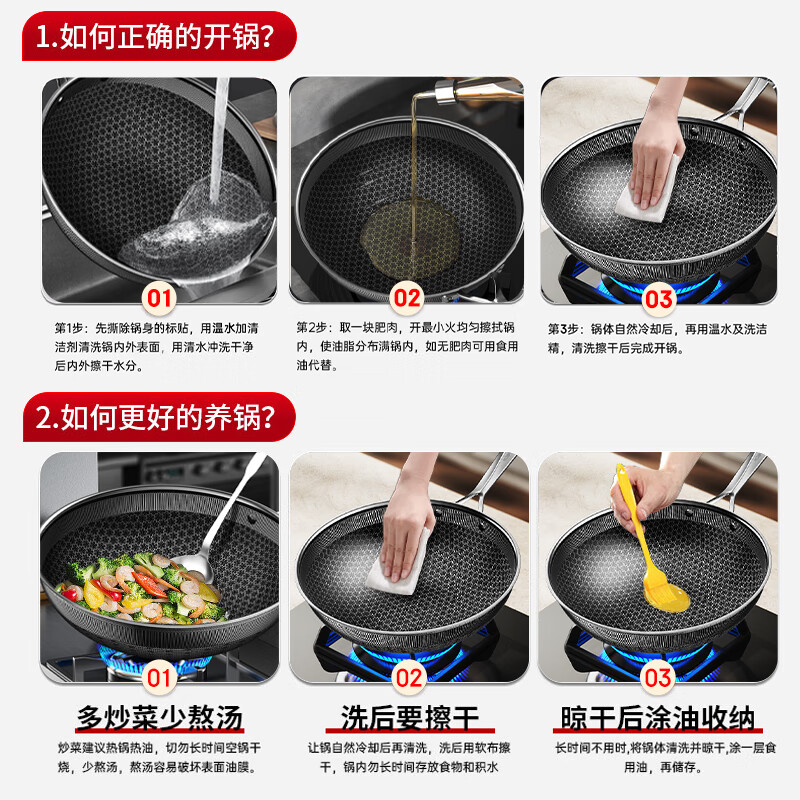 1.如何正确的开锅?

01

第1步：先撕除锅身的标贴，用温水加清洁剂清洗锅内外表面，用清水冲洗干净后内外擦干水分。

02

第2步：取一块肥肉，开最小火均匀擦拭锅内，使油脂分布满锅内，如无肥肉可用食用油代替。

03

第3步：锅体自然冷却后，再用温水及洗洁精，清洗擦干后完成开锅。

2.如何更好的养锅?

01

多炒菜少熬汤

炒菜建议热锅热油，切勿长时间空锅干烧，少熬汤，熬汤容易破坏表面油膜。

02

洗后要擦干

让锅自然冷却后再清洗，洗后用软布擦干，锅内勿长时间存放食物和积水

03

晾干后涂油收纳

长时间不用时,将锅体清洗并晾干,涂一层食用油，再储存。