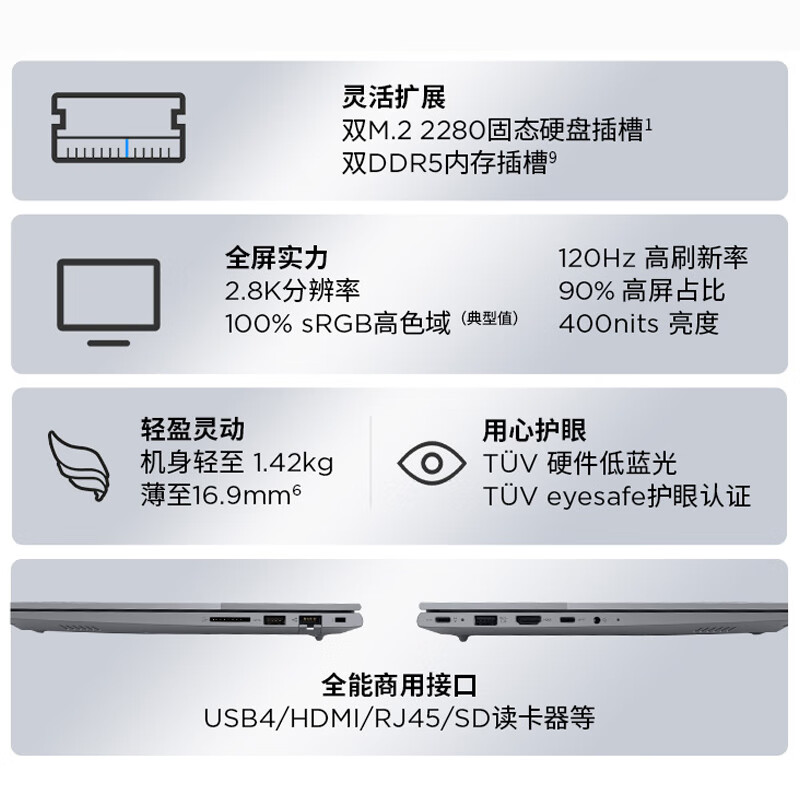 灵活扩展
双M.2 2280固态硬盘插槽$^1$
双DDR5内存插槽$^9$

全屏实力
2.8K分辨率
100% sRGB高色域（典型值）

120Hz 高刷新率
90% 高屏占比
400nits 亮度

轻盈灵动
机身轻至 1.42kg
薄至16.9mm$^6$

用心护眼
TÜV 硬件低蓝光
TÜV eyesafe护眼认证

全能商用接口
USB4/HDMI/RJ45/SD读卡器等